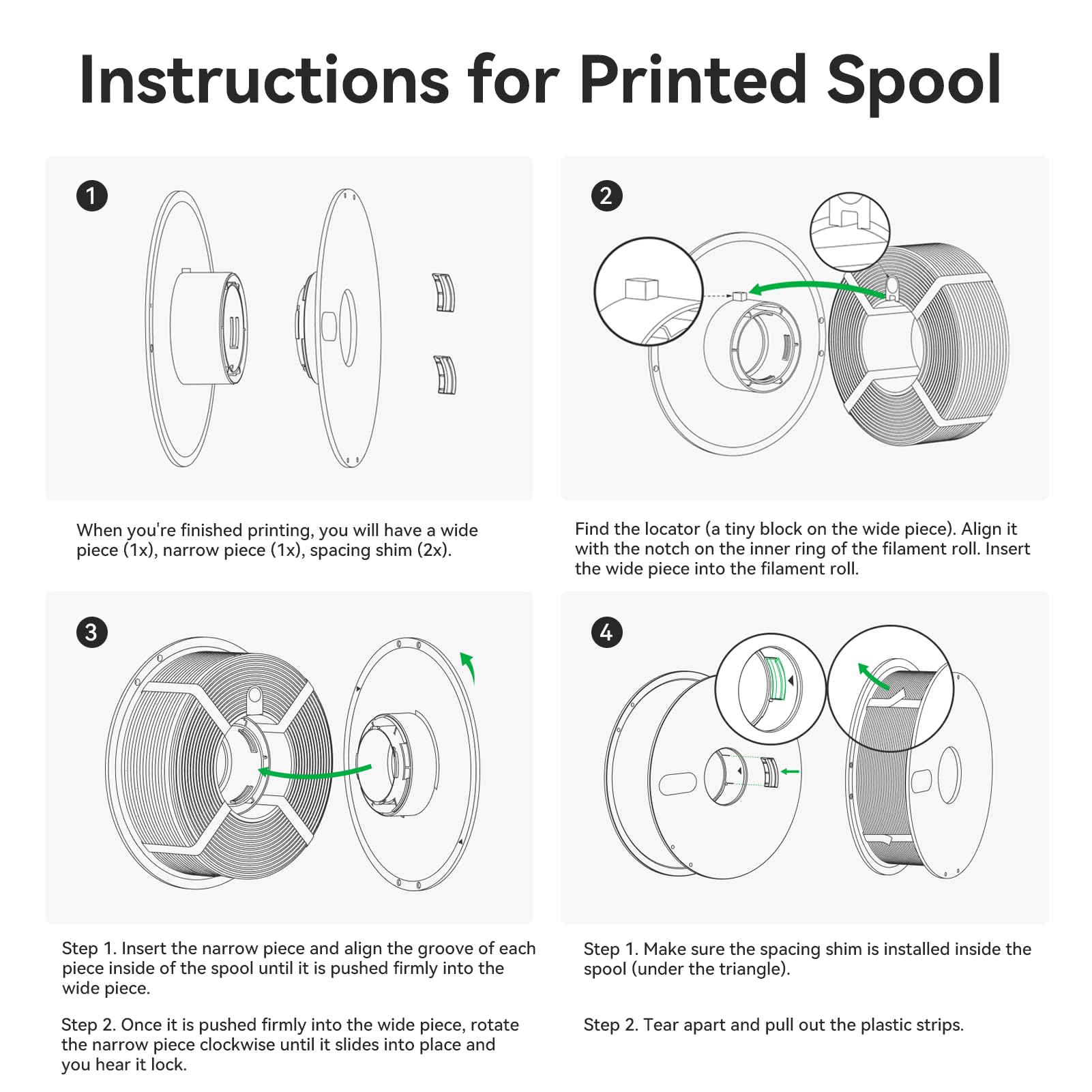 Instructions for Printed Spool

1

When you're finished printing, you will have a wide piece (1x), narrow piece (1x), spacing shim (2x).

2

Find the locator (a tiny block on the wide piece). Align it with the notch on the inner ring of the filament roll. Insert the wide piece into the filament roll.

3

Step 1. Insert the narrow piece and align the groove of each piece inside of the spool until it is pushed firmly into the wide piece.

Step 2. Once it is pushed firmly into the wide piece, rotate the narrow piece clockwise until it slides into place and you hear it lock.

4

Step 1. Make sure the spacing shim is installed inside the spool (under the triangle).

Step 2. Tear apart and pull out the plastic strips.