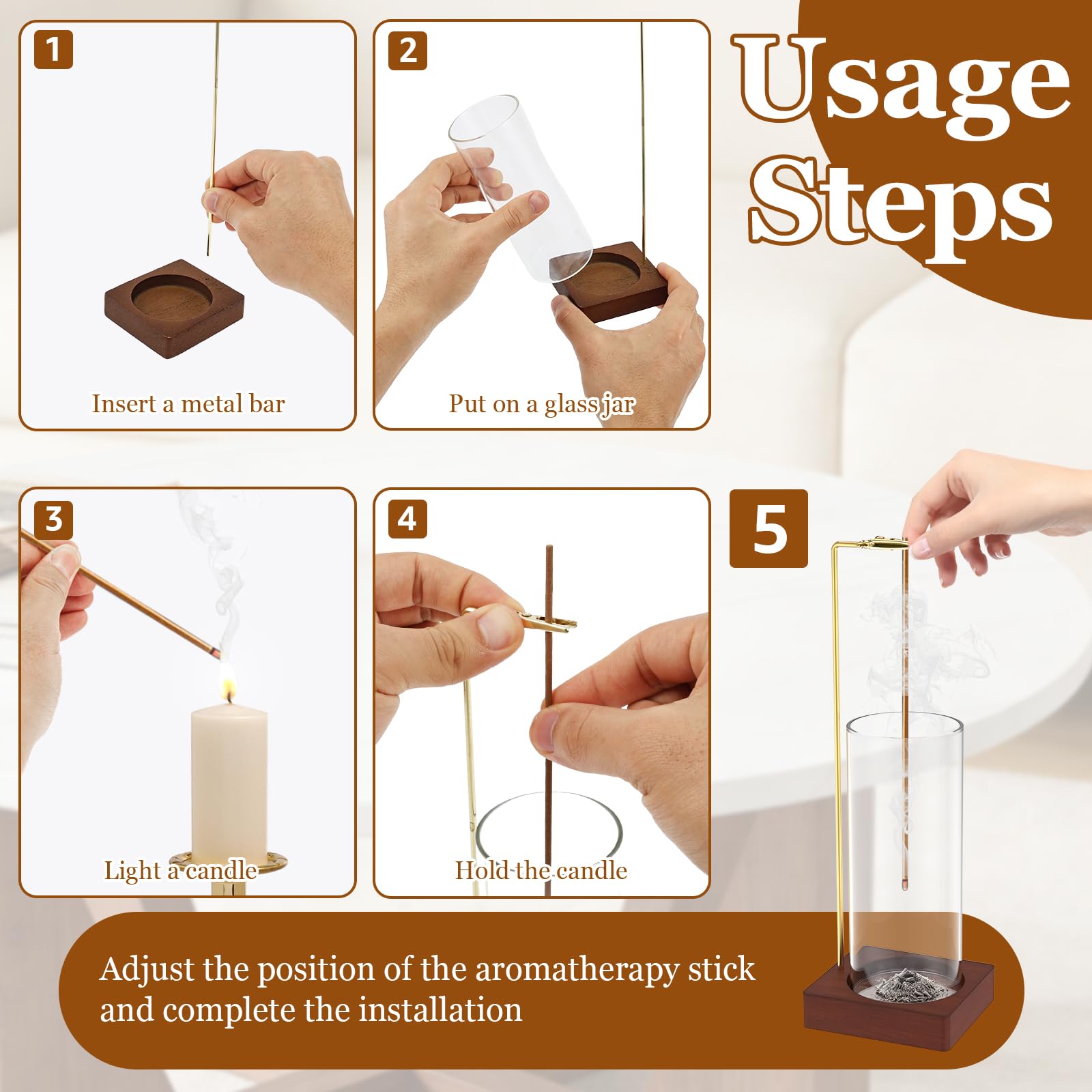 Usage Steps

1

Insert a metal bar

2

Put on a glass jar

3

Light a candle

4

Hold the candle

5

Adjust the position of the aromatherapy stick and complete the installation