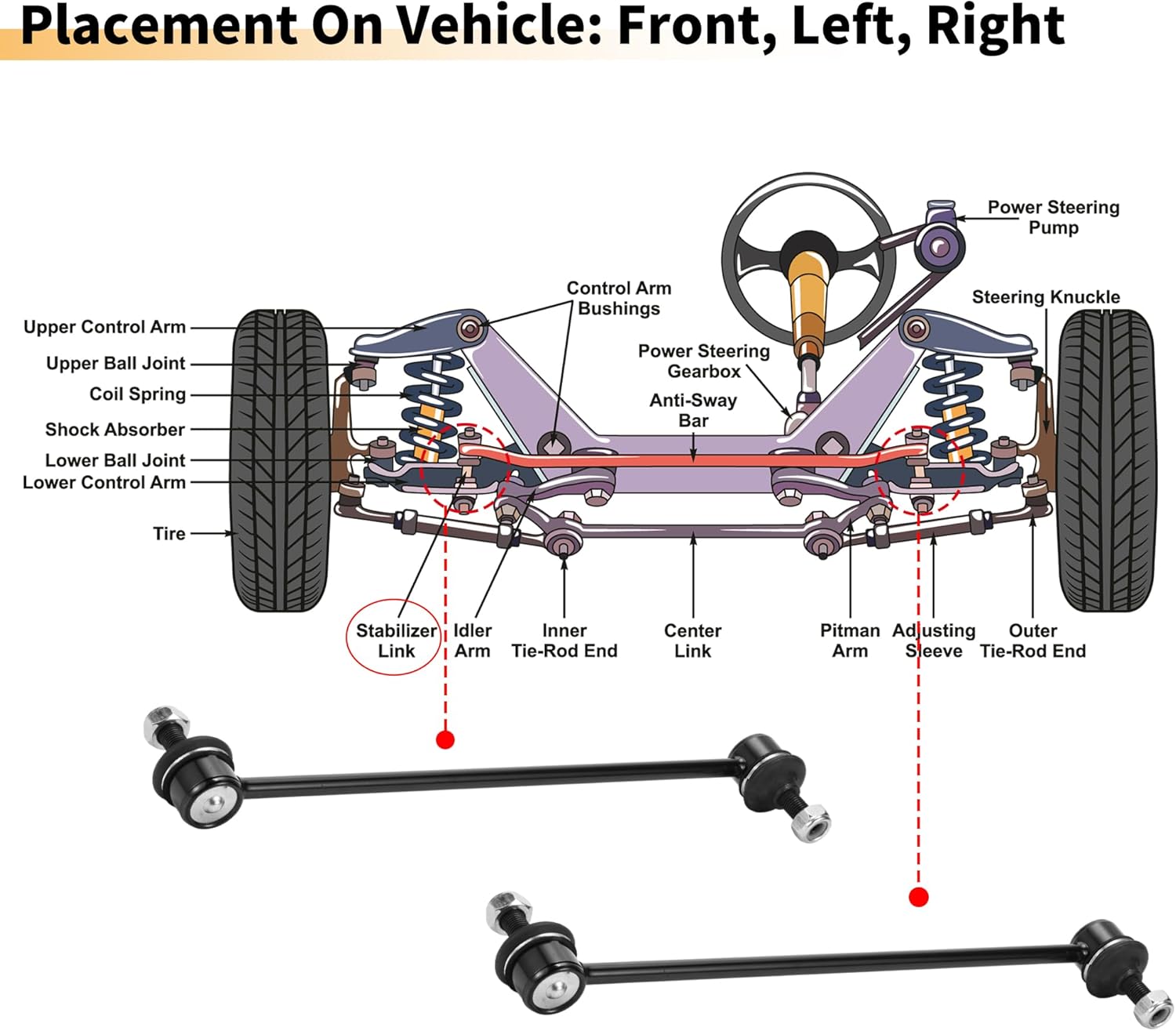 Placement On Vehicle: Front, Left, Right

Power Steering Pump

Control Arm Bushings

Steering Knuckle

Upper Control Arm

Upper Ball Joint

Coil Spring

Shock Absorber

Lower Ball Joint

Lower Control Arm

Tire

Power Steering Gearbox

Anti-Sway Bar

Stabilizer Link

Idler Arm

Inner Tie-Rod End

Center Link

Pitman Arm

Adjusting Sleeve

Outer Tie-Rod End