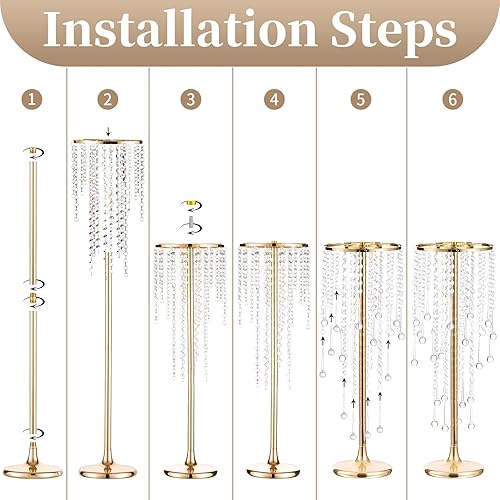 Installation Steps

1

2

3

4

5

6