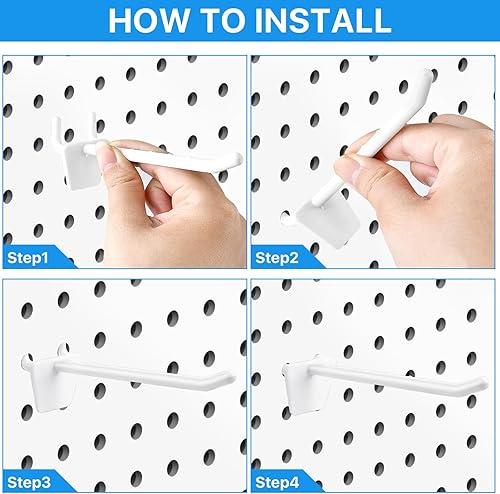 HOW TO INSTALL

Step1

Step2

Step3

Step4