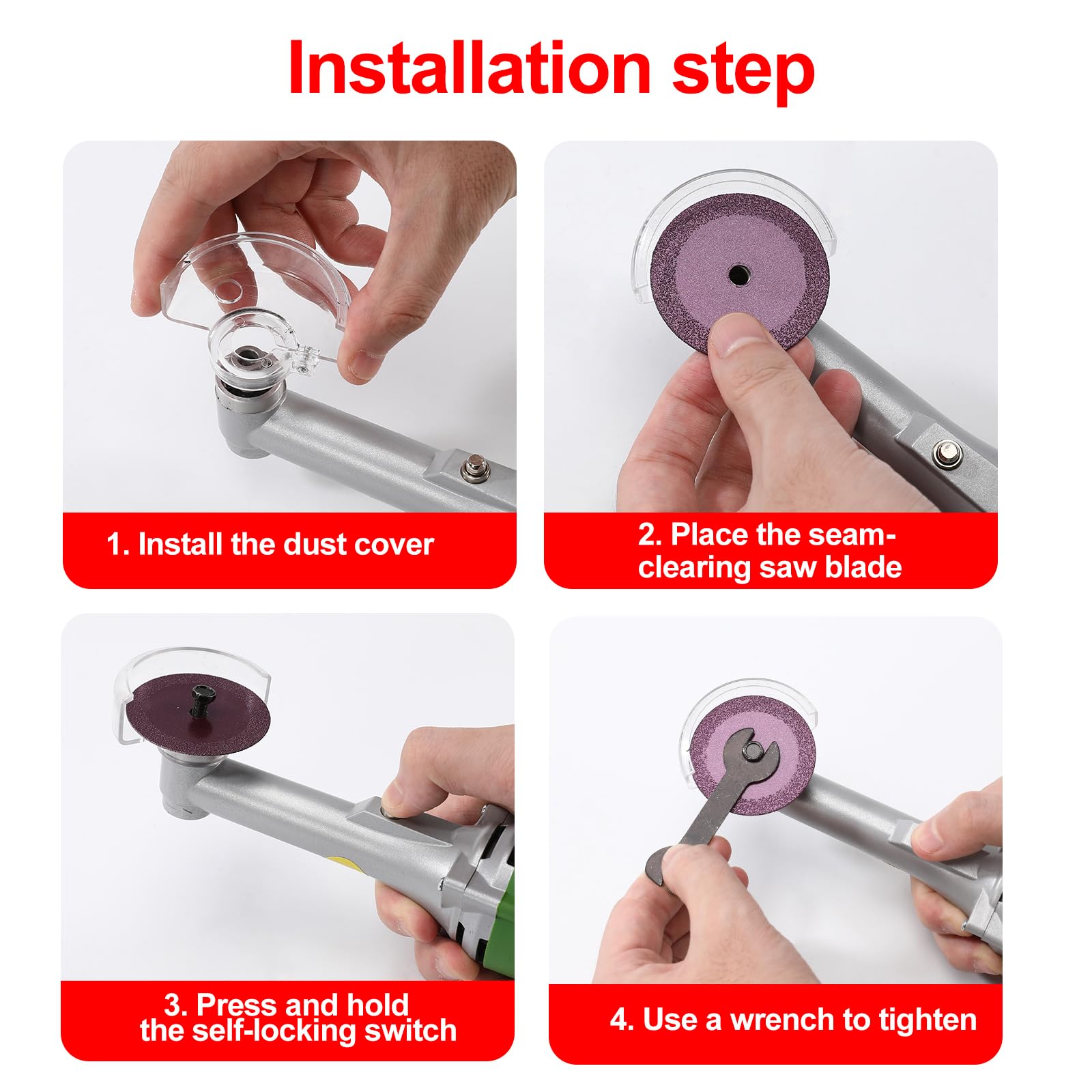 Installation step

1. Install the dust cover

2. Place the seam-clearing saw blade

3. Press and hold the self-locking switch

4. Use a wrench to tighten