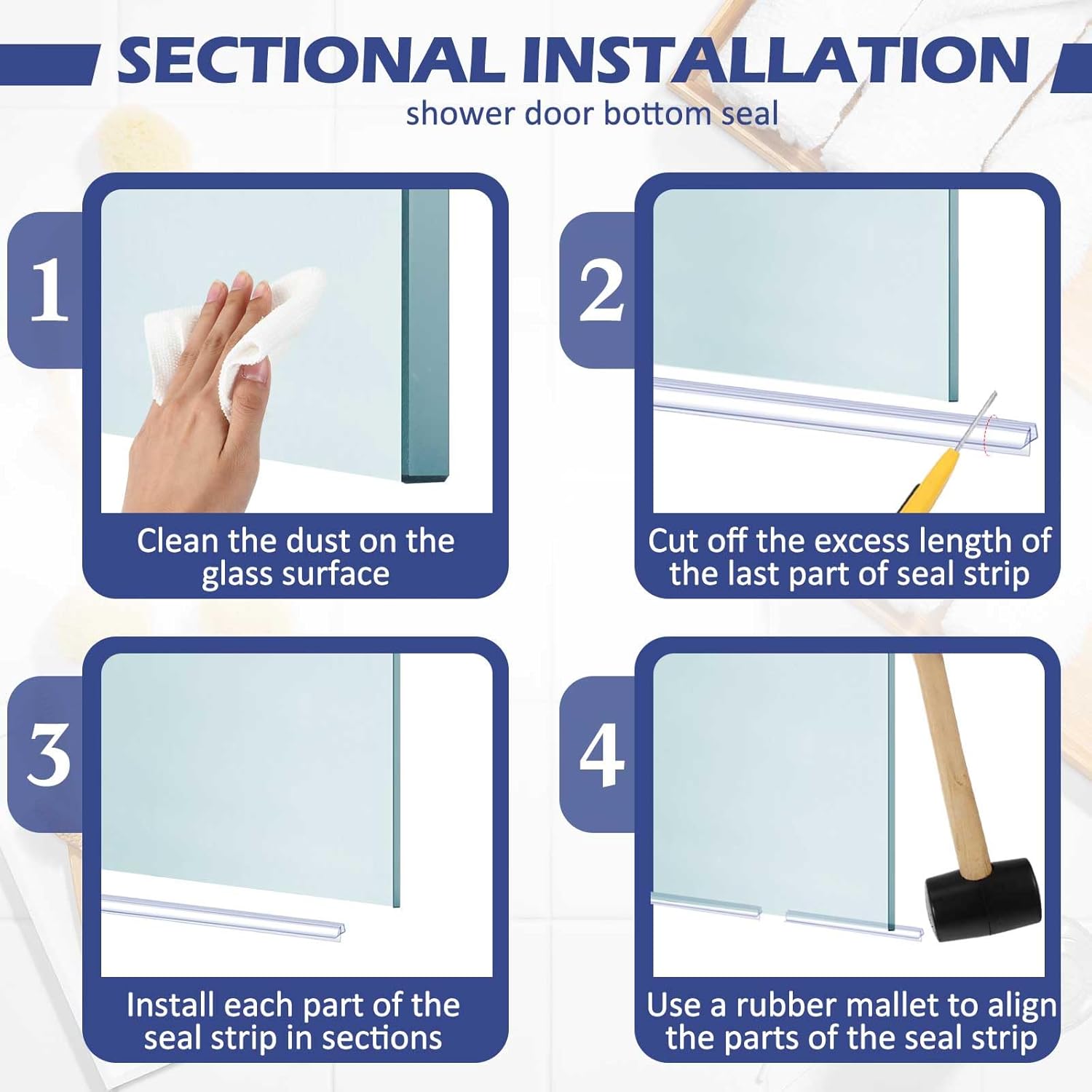 SECTIONAL INSTALLATION
shower door bottom seal

1
Clean the dust on the glass surface

2
Cut off the excess length of the last part of seal strip

3
Install each part of the seal strip in sections

4
Use a rubber mallet to align the parts of the seal strip