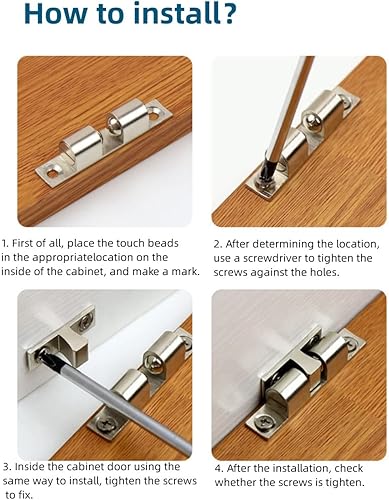 How to install?

1. First of all, place the touch beads in the appropriatelocation on the inside of the cabinet, and make a mark.

2. After determining the location, use a screwdriver to tighten the screws against the holes.

3. Inside the cabinet door using the same way to install, tighten the screws to fix.

4. After the installation, check whether the screws is tighten.