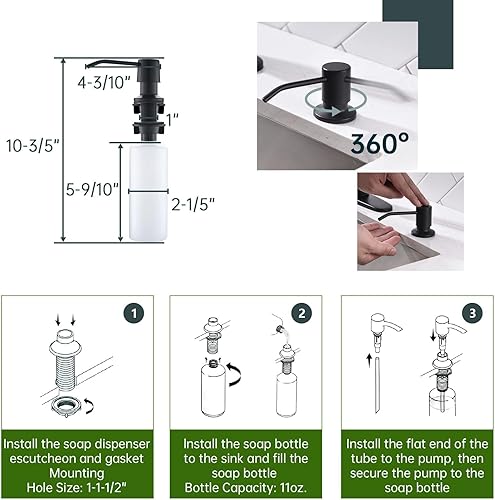 4-3/10"

1"

10-3/5"

5-9/10"

2-1/5"

360°

1

Install the soap dispenser escutcheon and gasket Mounting Hole Size: 1-1-1/2"

2

Install the soap bottle to the sink and fill the soap bottle Bottle Capacity: 11oz.

3

Install the flat end of the tube to the pump, then secure the pump to the soap bottle