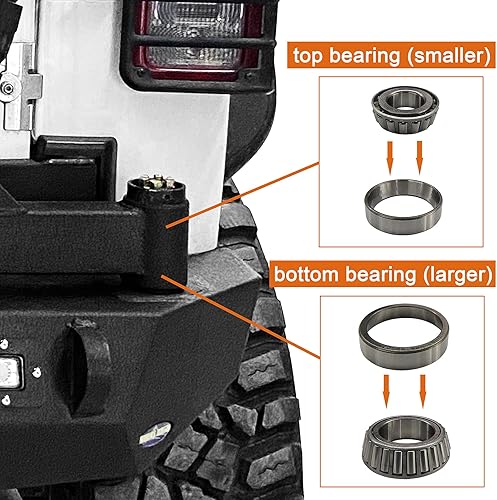 top bearing (smaller)

bottom bearing (larger)