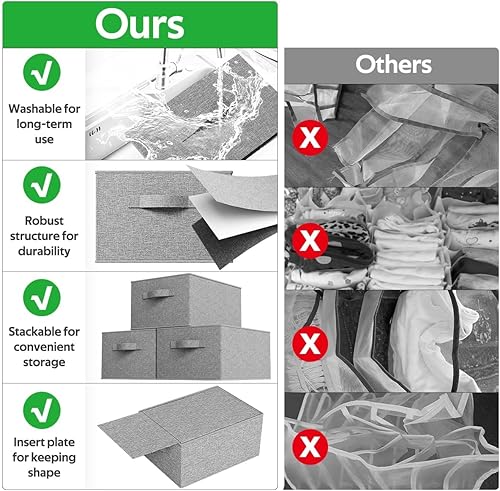 Ours

Washable for long-term use

Robust structure for durability

Stackable for convenient storage

Insert plate for keeping shape

Others