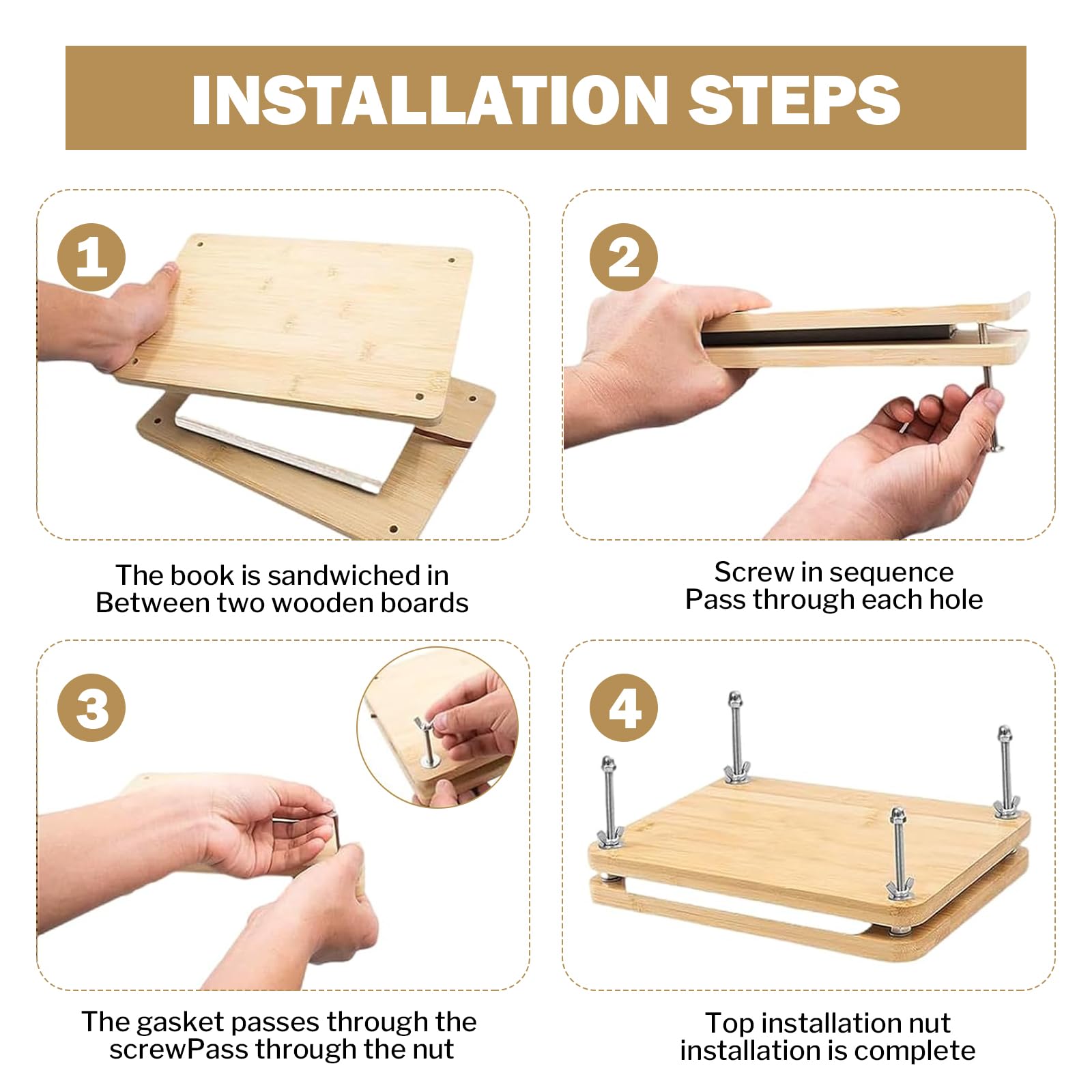 INSTALLATION STEPS

1

The book is sandwiched in Between two wooden boards

2

Screw in sequence
Pass through each hole

3

The gasket passes through the screwPass through the nut

4

Top installation nut installation is complete