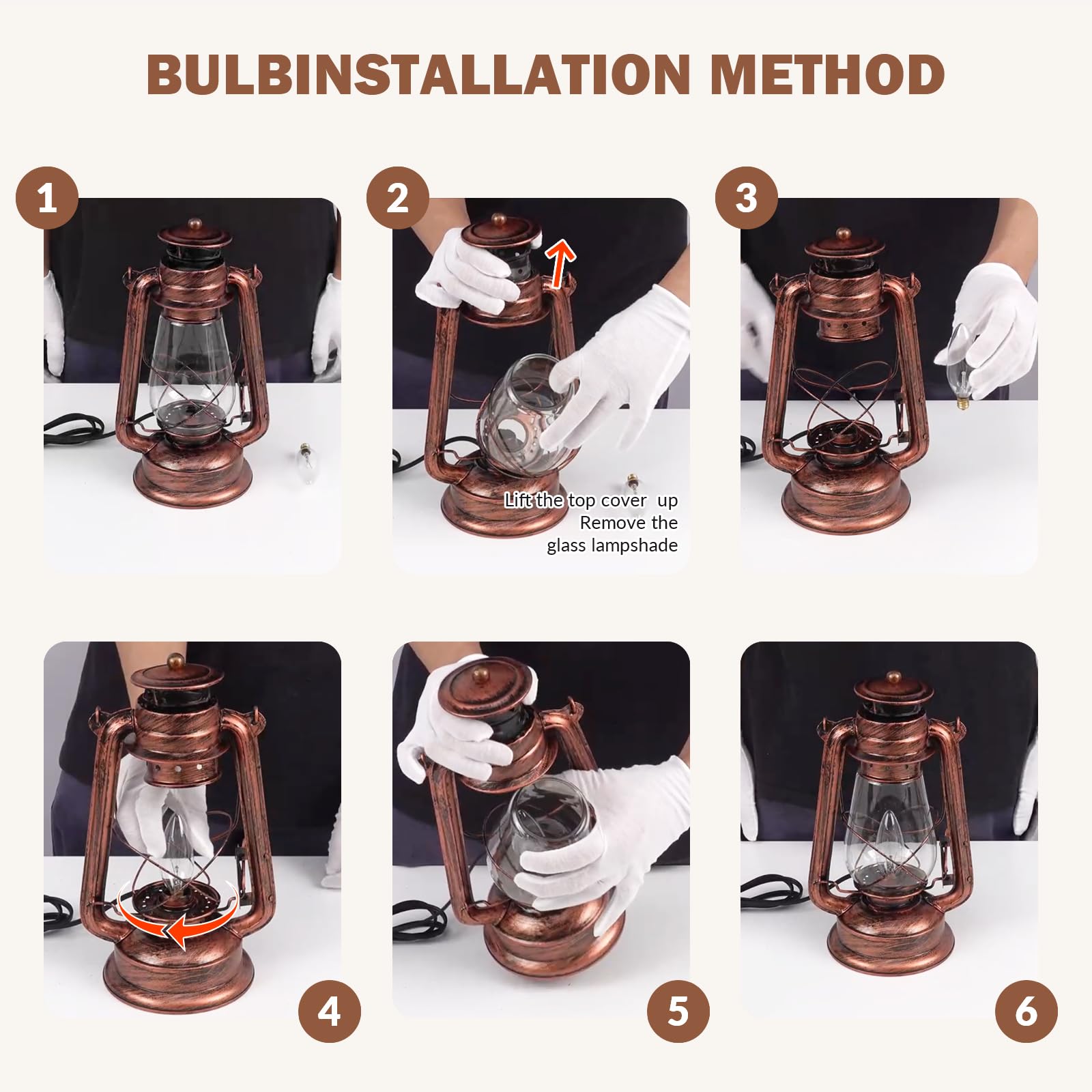 BULBINSTALLATION METHOD

1

2

Lift the top cover up
Remove the glass lampshade

3

4

5

6