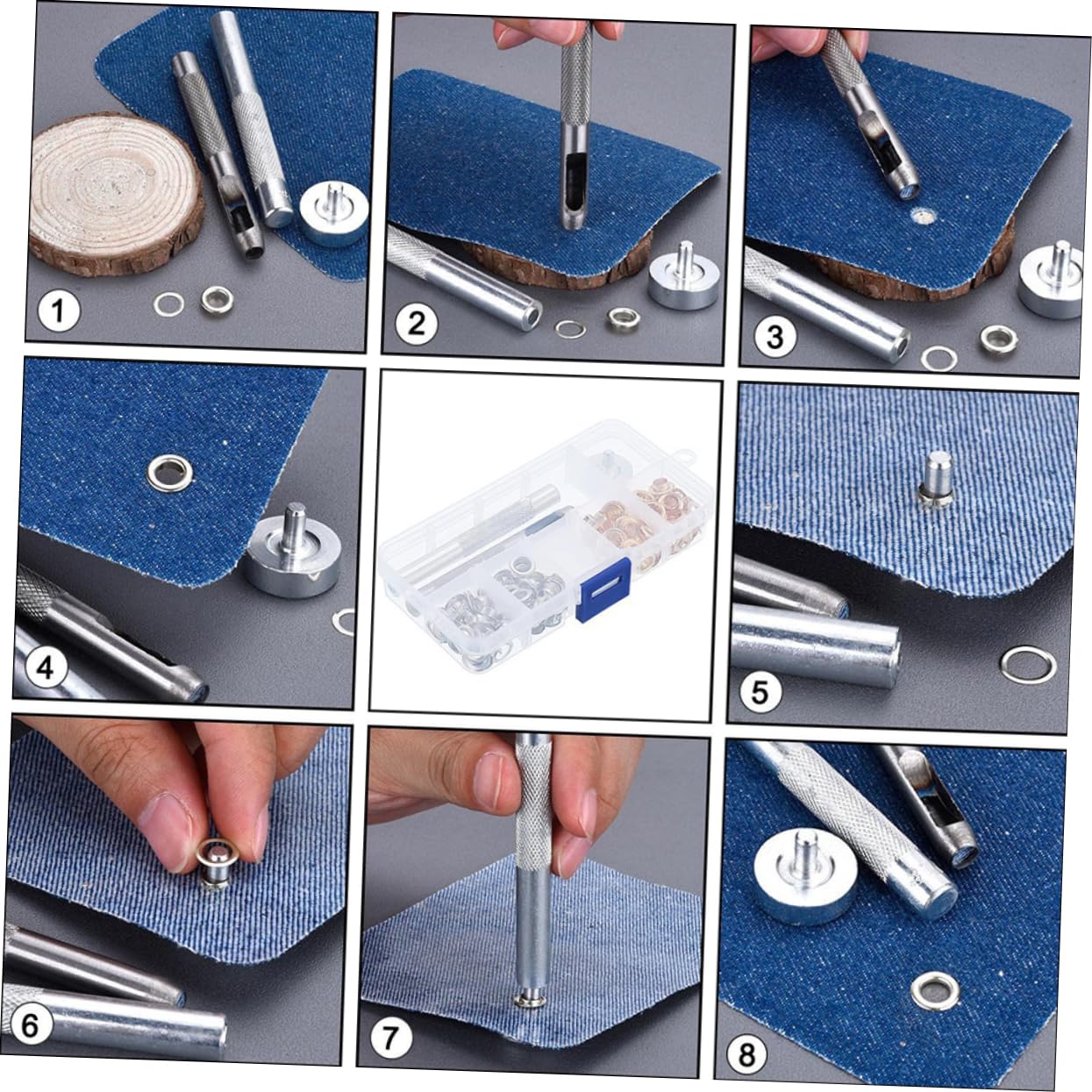 1
2
3
4
5
6
7
8