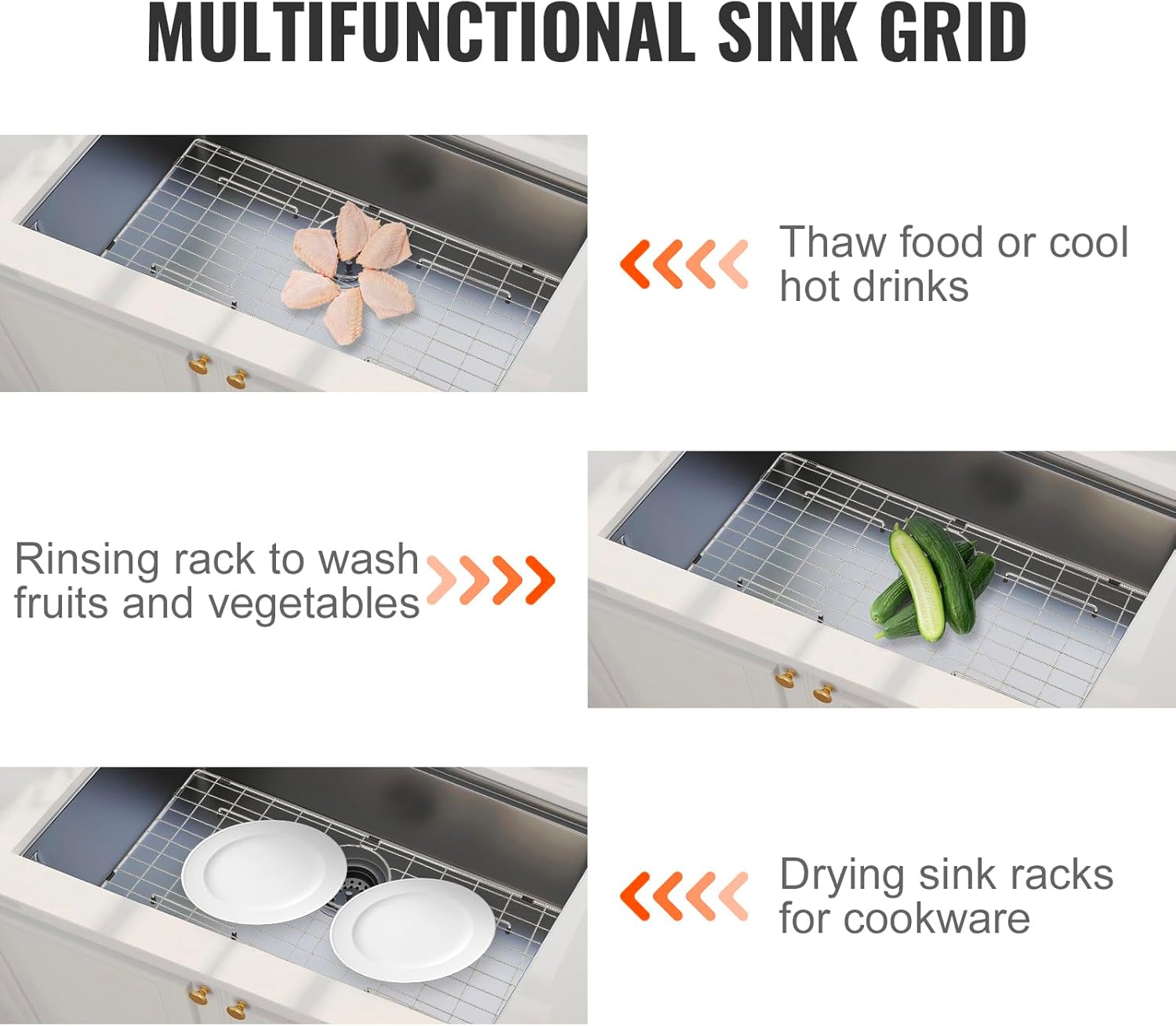 MULTIFUNCTIONAL SINK GRID

Thaw food or cool hot drinks

Rinsing rack to wash fruits and vegetables

Drying sink racks for cookware