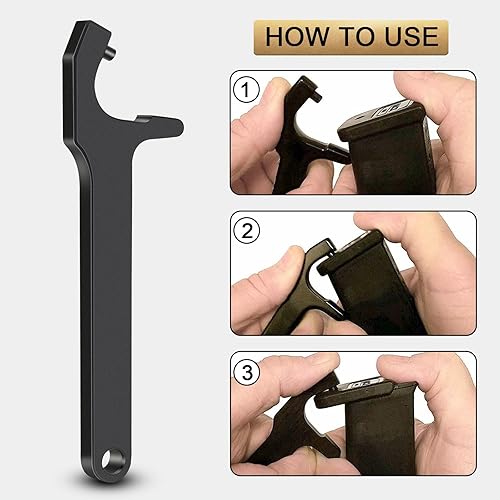 HOW TO USE

1

2

3