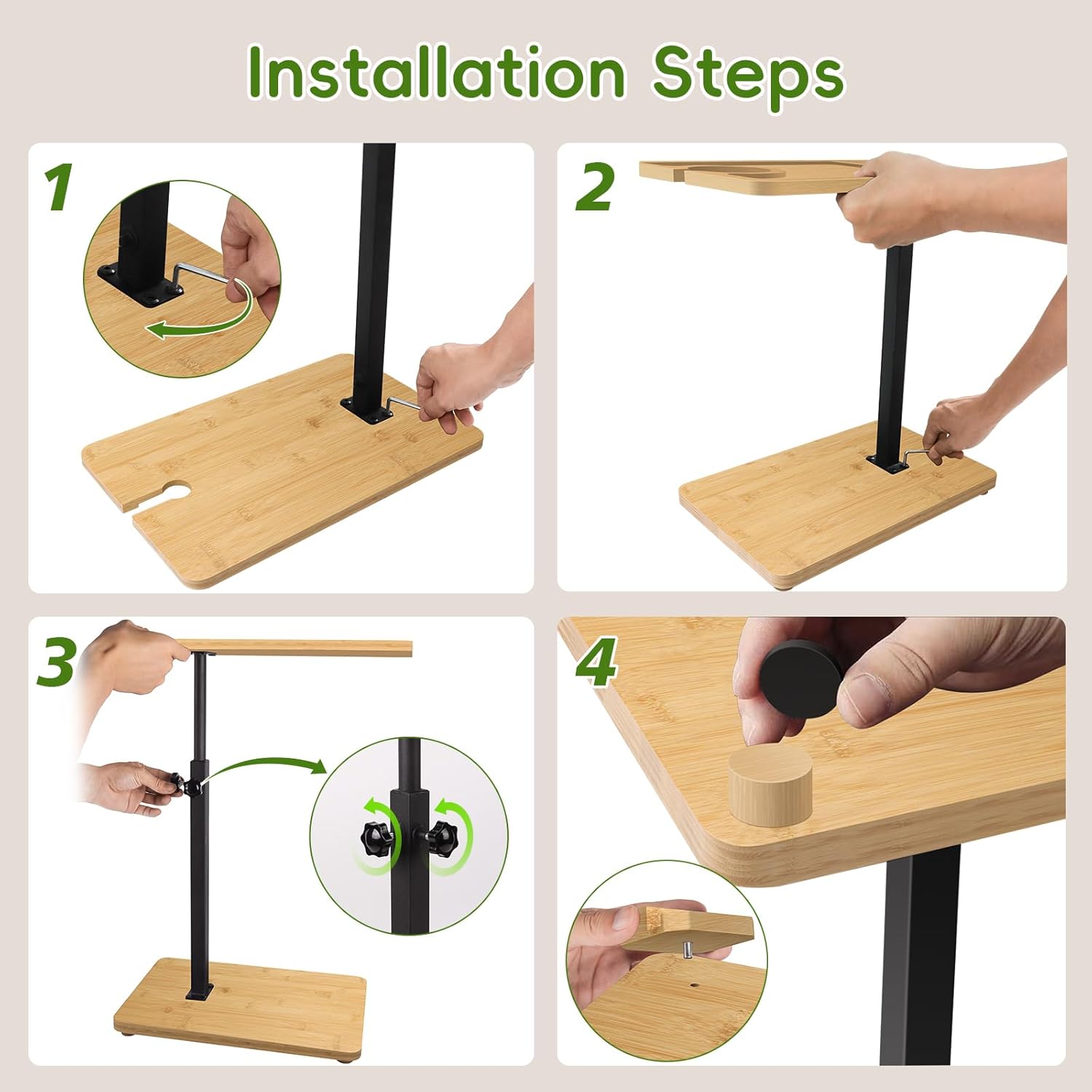 Installation Steps

1

2

3

4