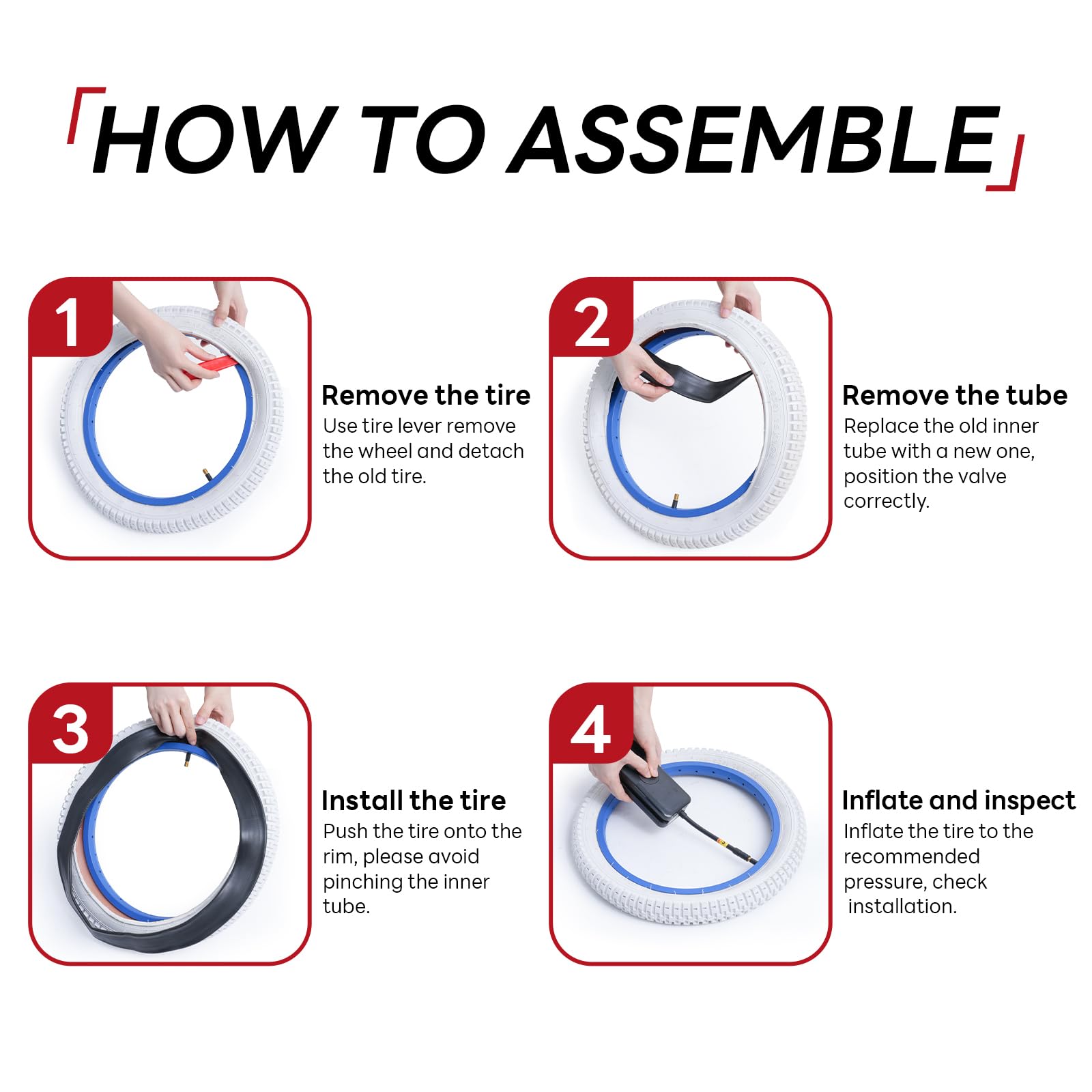 HOW TO ASSEMBLE

1

Remove the tire
Use tire lever remove the wheel and detach the old tire.

2

Remove the tube
Replace the old inner tube with a new one, position the valve correctly.

3

Install the tire
Push the tire onto the rim, please avoid pinching the inner tube.

4

Inflate and inspect
Inflate the tire to the recommended pressure, check installation.