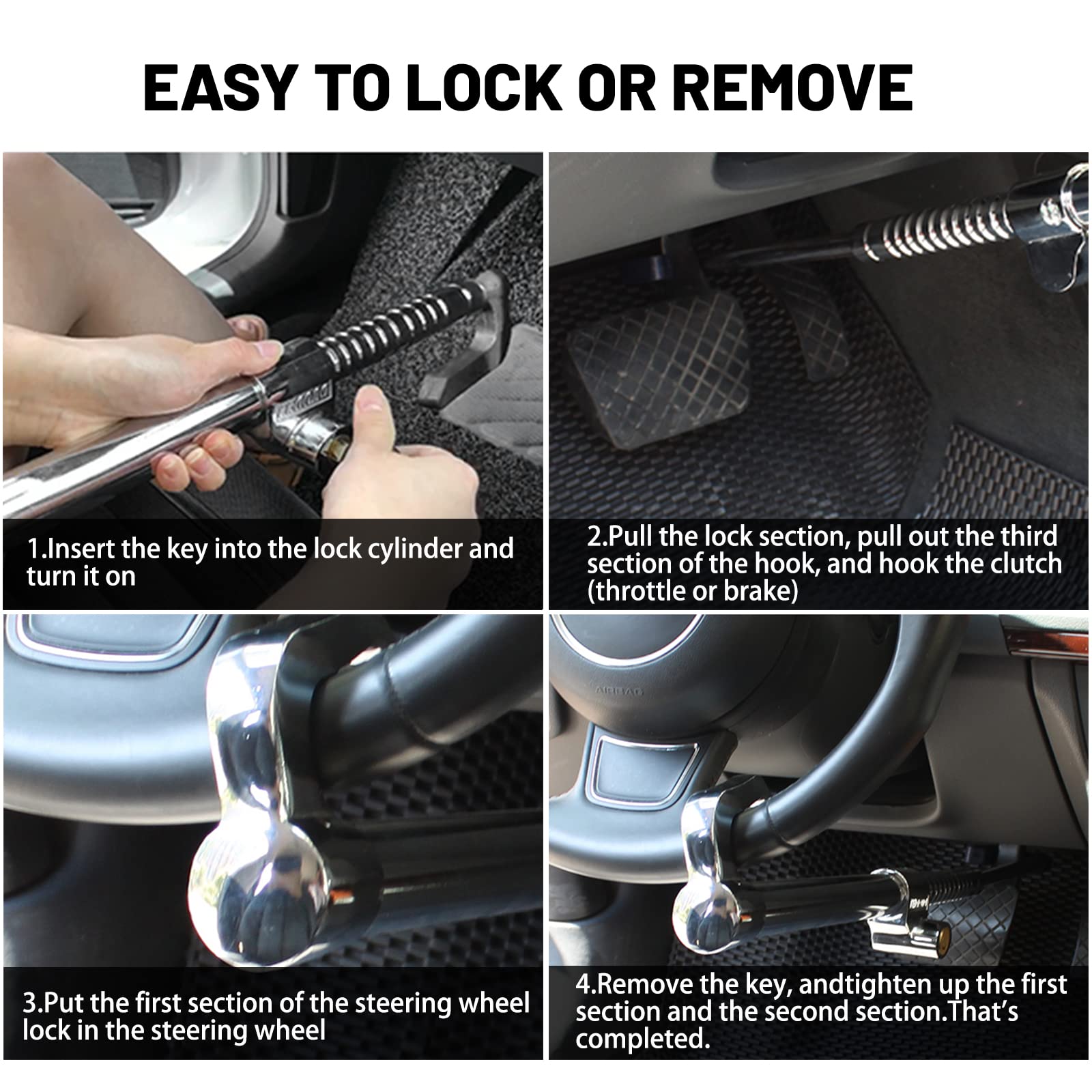 EASY TO LOCK OR REMOVE

1.Insert the key into the lock cylinder and turn it on

2.Pull the lock section, pull out the third section of the hook, and hook the clutch (throttle or brake)

AIRBAG

3.Put the first section of the steering wheel lock in the steering wheel

4.Remove the key, andtighten up the first section and the second section.That's completed.