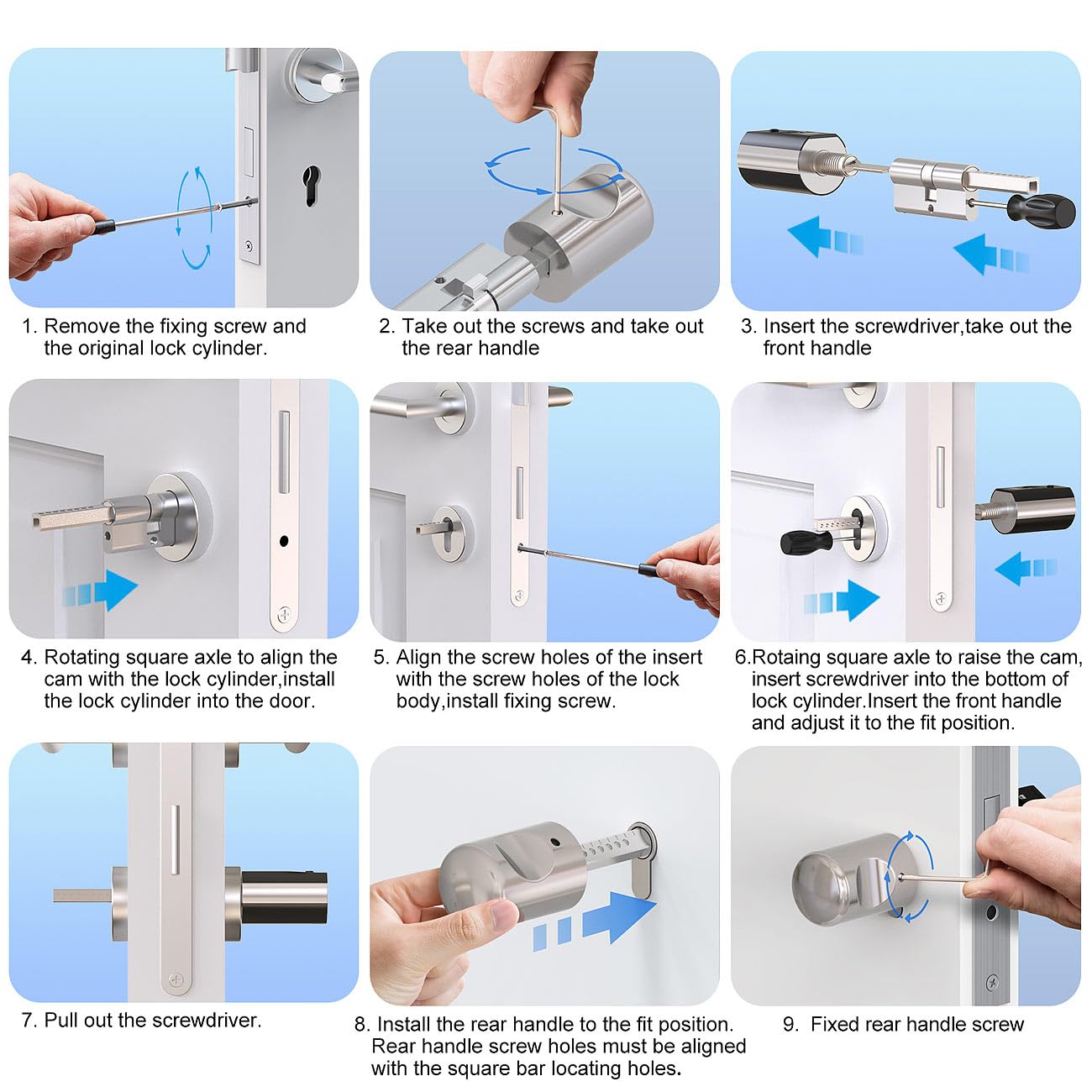 1. Remove the fixing screw and the original lock cylinder.

2. Take out the screws and take out the rear handle

3. Insert the screwdriver,take out the front handle

4. Rotating square axle to align the cam with the lock cylinder,install the lock cylinder into the door.

5. Align the screw holes of the insert with the screw holes of the lock body,install fixing screw.

6.Rotaing square axle to raise the cam, insert screwdriver into the bottom of lock cylinder.Insert the front handle and adjust it to the fit position.

7. Pull out the screwdriver.

8. Install the rear handle to the fit position. Rear handle screw holes must be aligned with the square bar locating holes.

9. Fixed rear handle screw