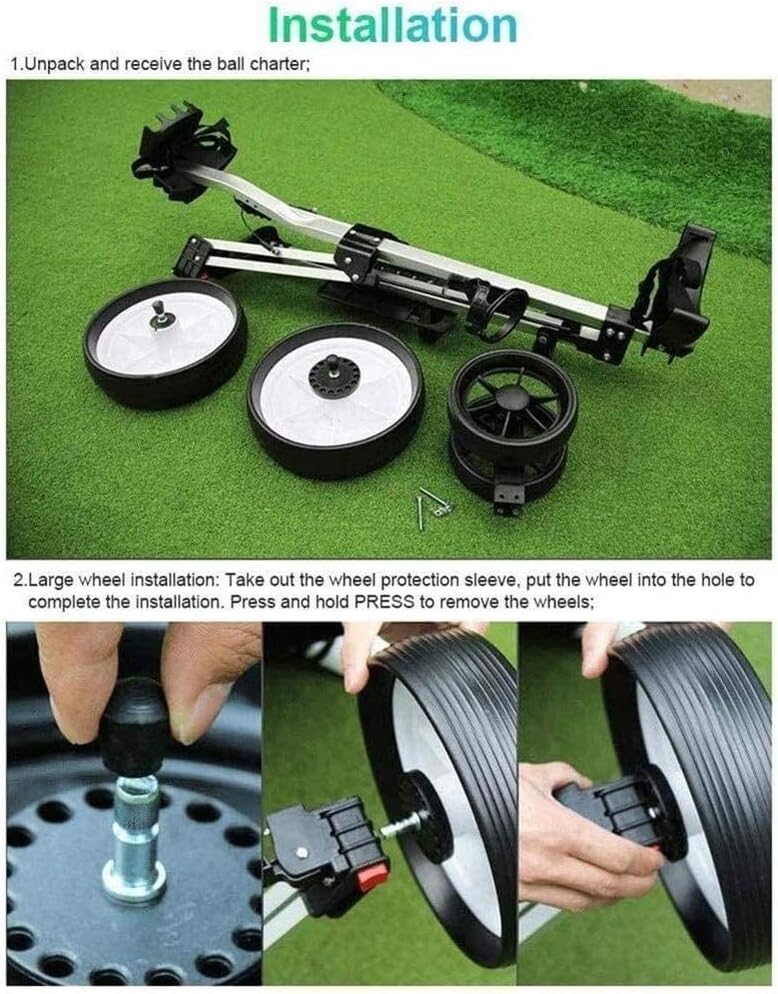 Installation

1.Unpack and receive the ball charter;

2.Large wheel installation: Take out the wheel protection sleeve, put the wheel into the hole to complete the installation. Press and hold PRESS to remove the wheels;