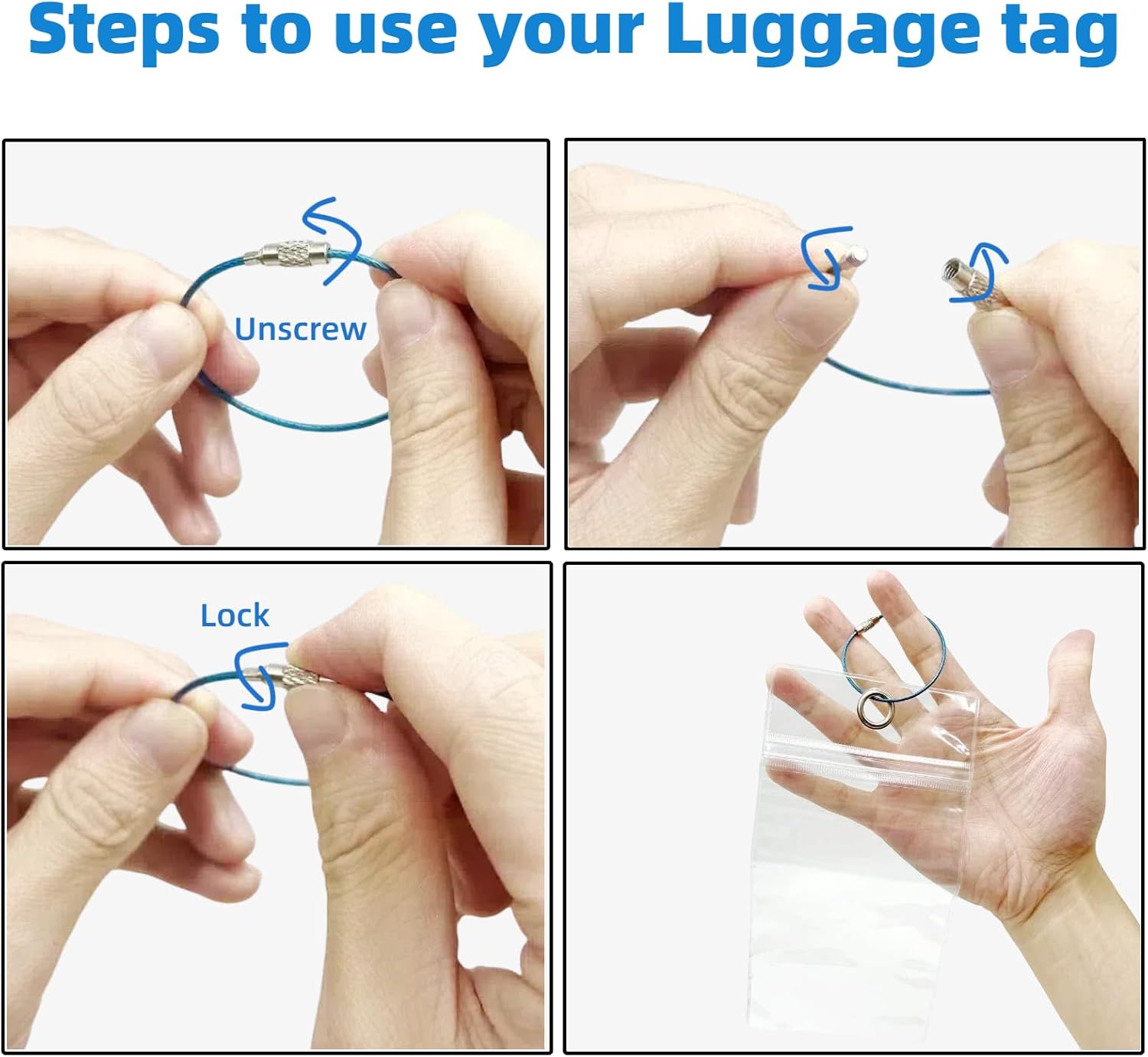 Steps to use your Luggage tag

Unscrew

Lock