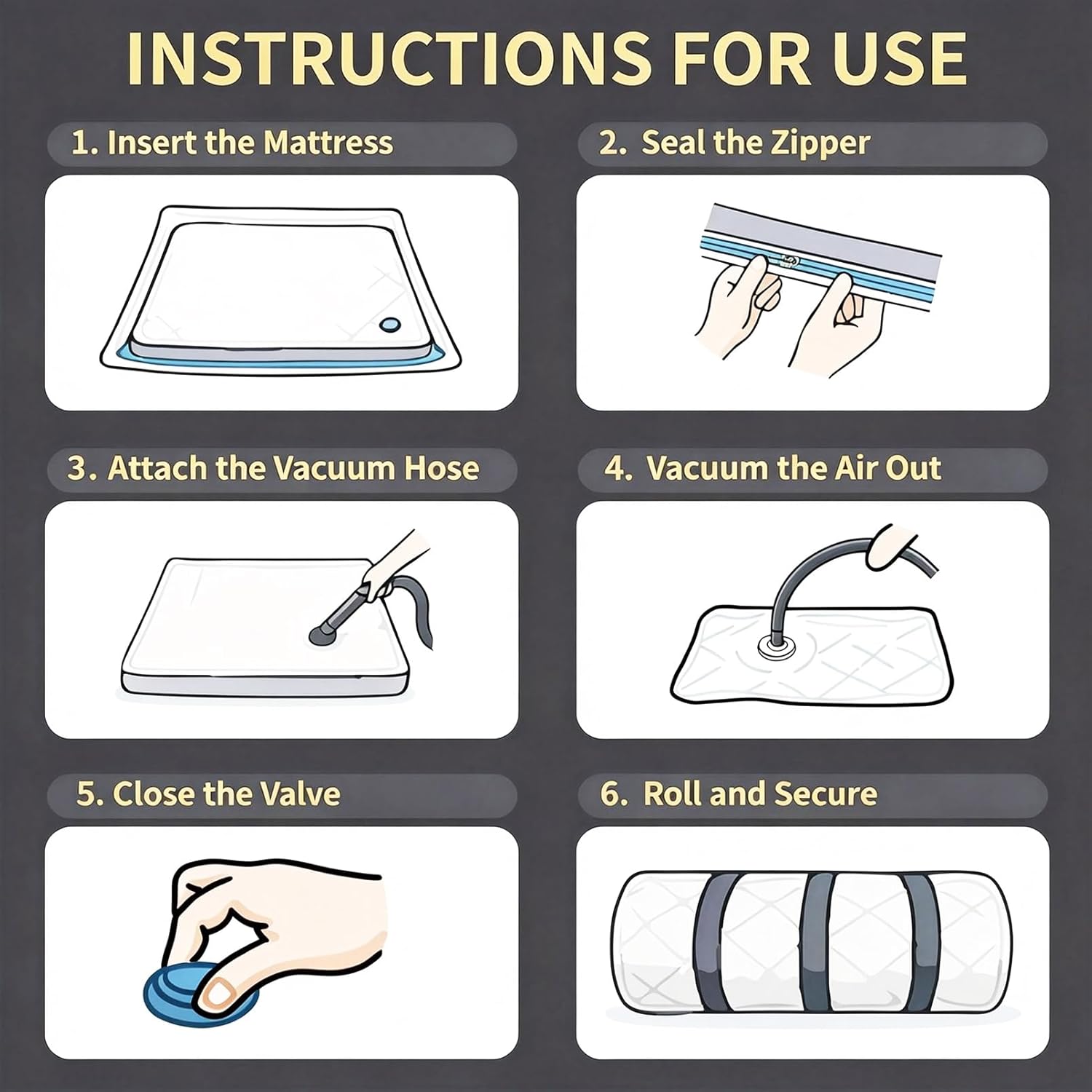 INSTRUCTIONS FOR USE

1. Insert the Mattress

2. Seal the Zipper

3. Attach the Vacuum Hose

4. Vacuum the Air Out

5. Close the Valve

6. Roll and Secure