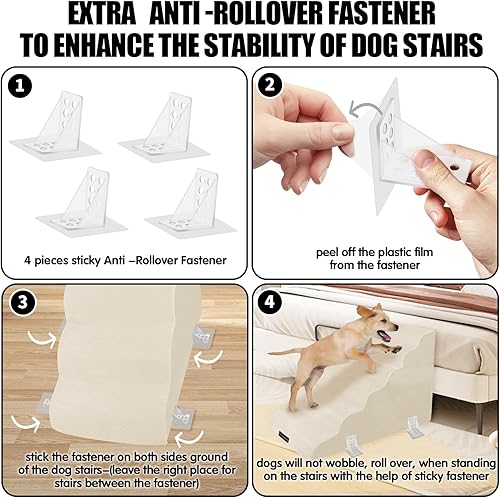 EXTRA ANTI -ROLLOVER FASTENER
TO ENHANCE THE STABILITY OF DOG STAIRS

1

4 pieces sticky Anti –Rollover Fastener

2

peel off the plastic film from the fastener

3

stick the fastener on both sides ground of the dog stairs–(leave the right place for stairs between the fastener)

4

dogs will not wobble, roll over, when standing on the stairs with the help of sticky fastener