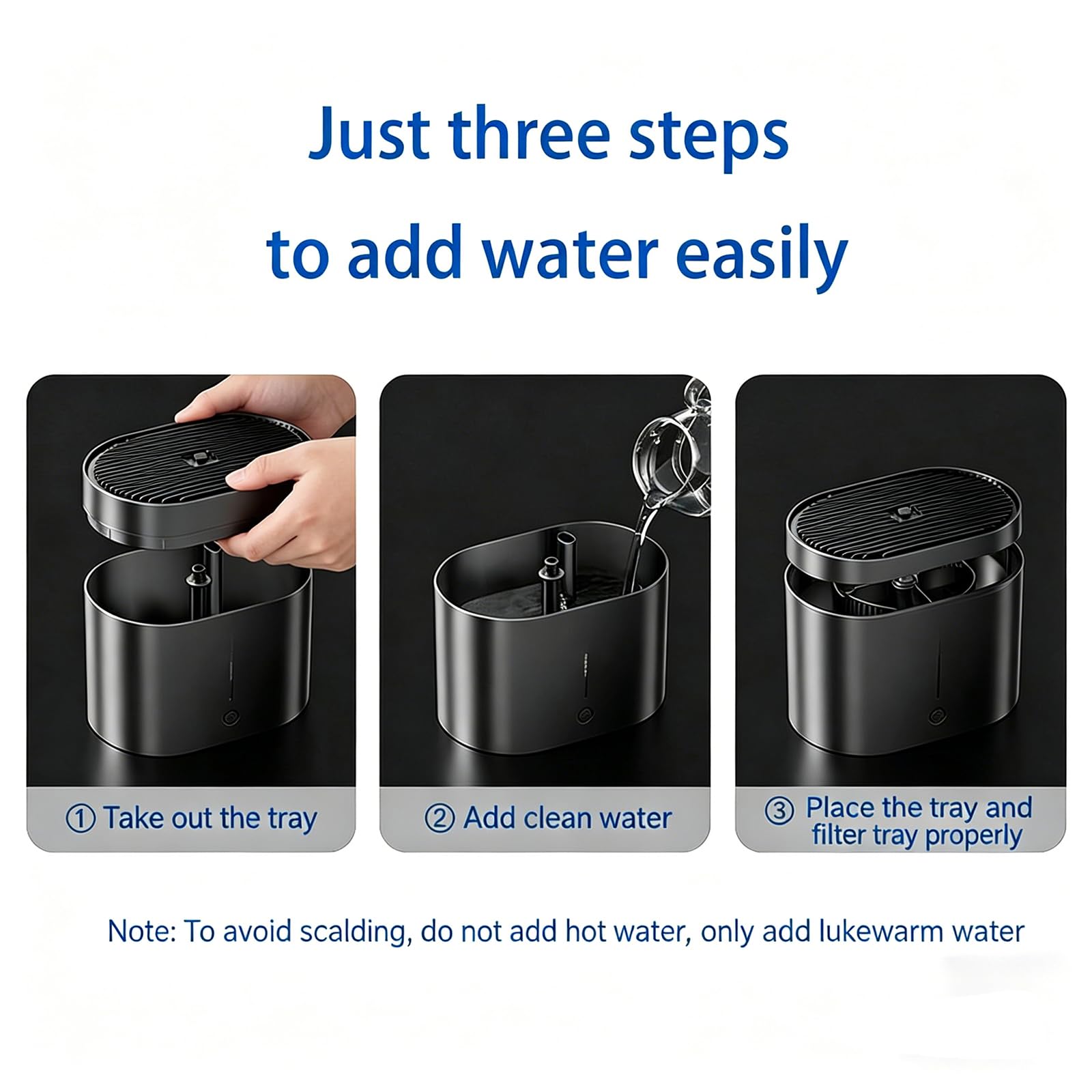 Just three steps
to add water easily

① Take out the tray

② Add clean water

③ Place the tray and filter tray properly

Note: To avoid scalding, do not add hot water, only add lukewarm water