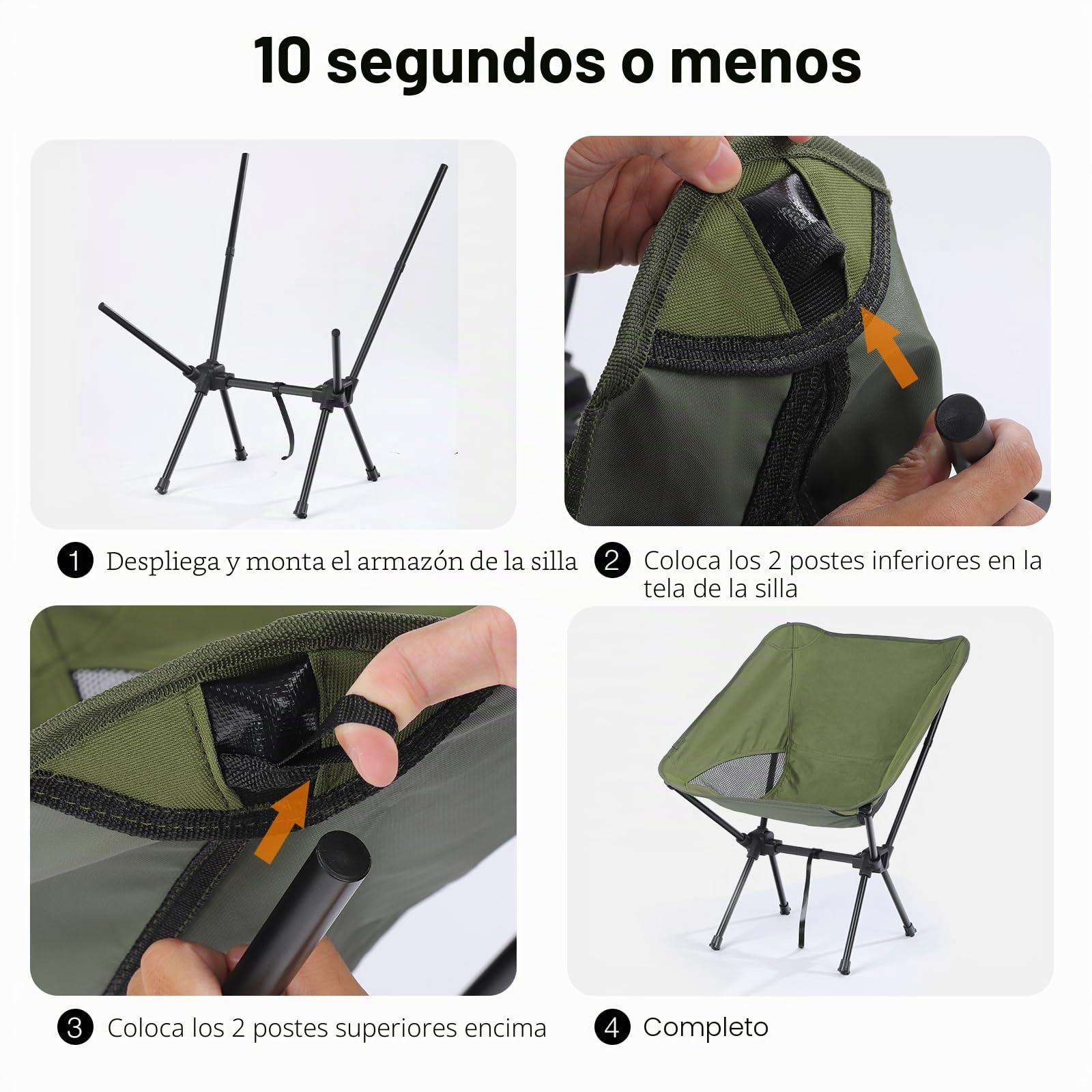 10 segundos o menos

1 Despliega y monta el armazón de la silla

2 Coloca los 2 postes inferiores en la tela de la silla

3 Coloca los 2 postes superiores encima

4 Completo