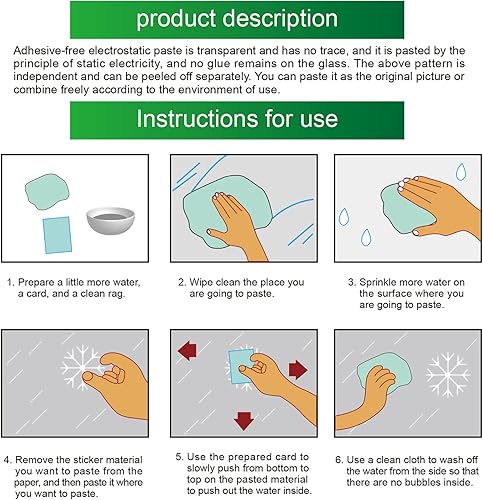 product description

Adhesive-free electrostatic paste is transparent and has no trace, and it is pasted by the principle of static electricity, and no glue remains on the glass. The above pattern is independent and can be peeled off separately. You can paste it as the original picture or combine freely according to the environment of use.

Instructions for use

1. Prepare a little more water, a card, and a clean rag.

2. Wipe clean the place you are going to paste.

3. Sprinkle more water on the surface where you are going to paste.

4. Remove the sticker material you want to paste from the paper, and then paste it where you want to paste.

5. Use the prepared card to slowly push from bottom to top on the pasted material to push out the water inside.

6. Use a clean cloth to wash off the water from the side so that there are no bubbles inside.