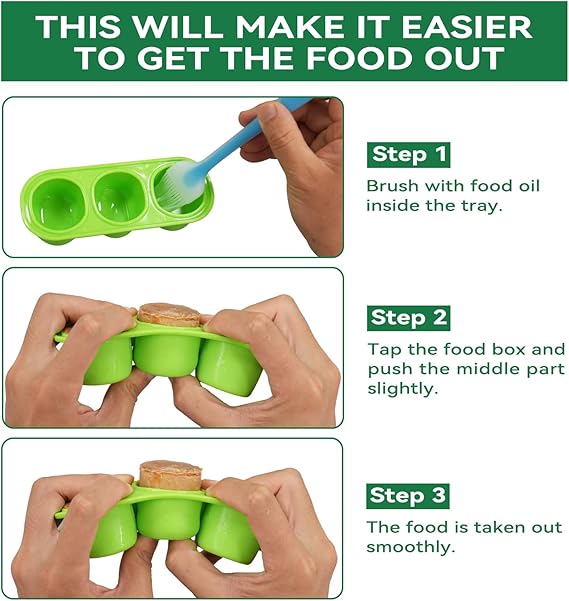 THIS WILL MAKE IT EASIER TO GET THE FOOD OUT

Step 1
Brush with food oil inside the tray.

Step 2
Tap the food box and push the middle part slightly.

Step 3
The food is taken out smoothly.