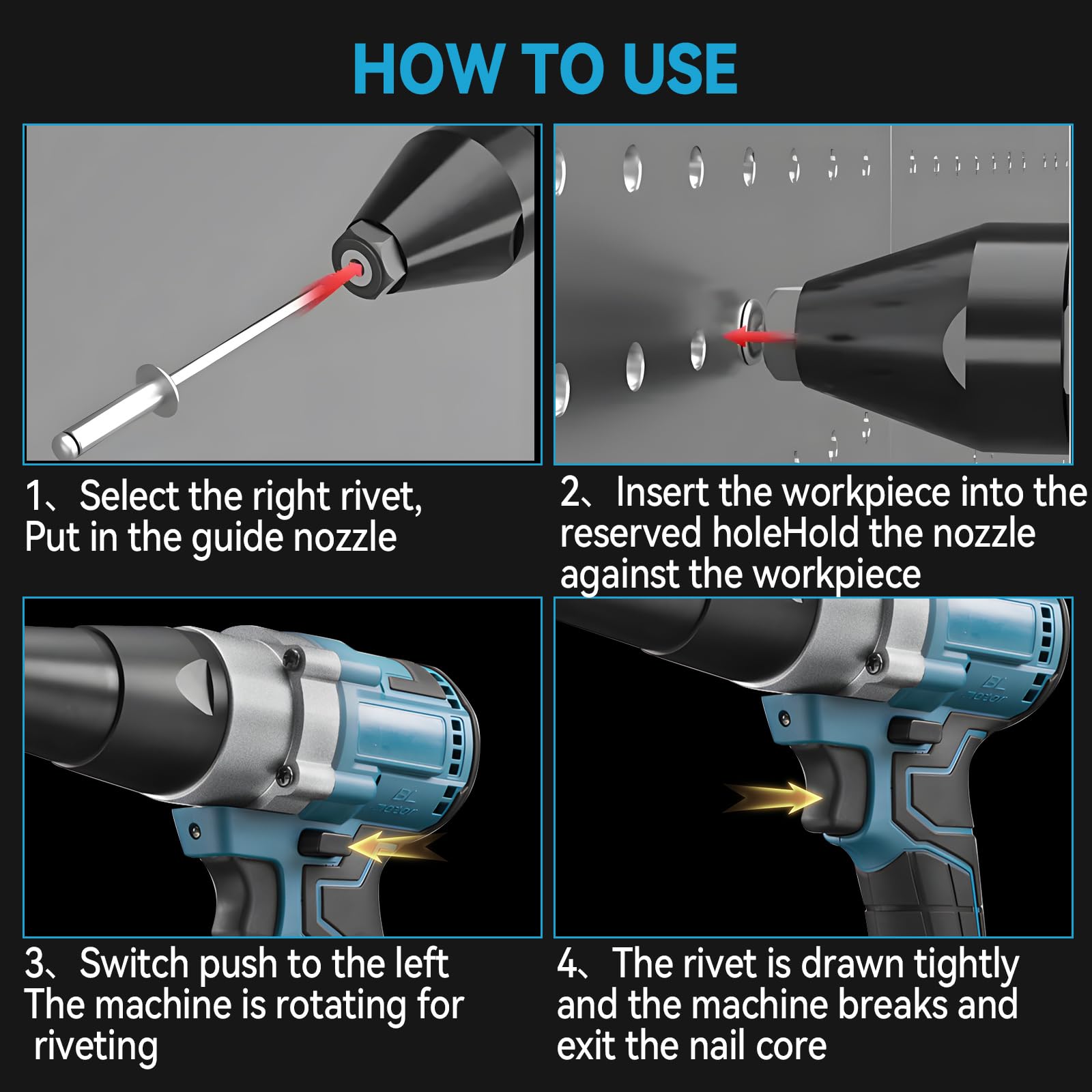 HOW TO USE

1、Select the right rivet, Put in the guide nozzle

2、Insert the workpiece into the reserved holeHold the nozzle against the workpiece

BL motor

3、Switch push to the left The machine is rotating for riveting

BL motor

4、The rivet is drawn tightly and the machine breaks and exit the nail core