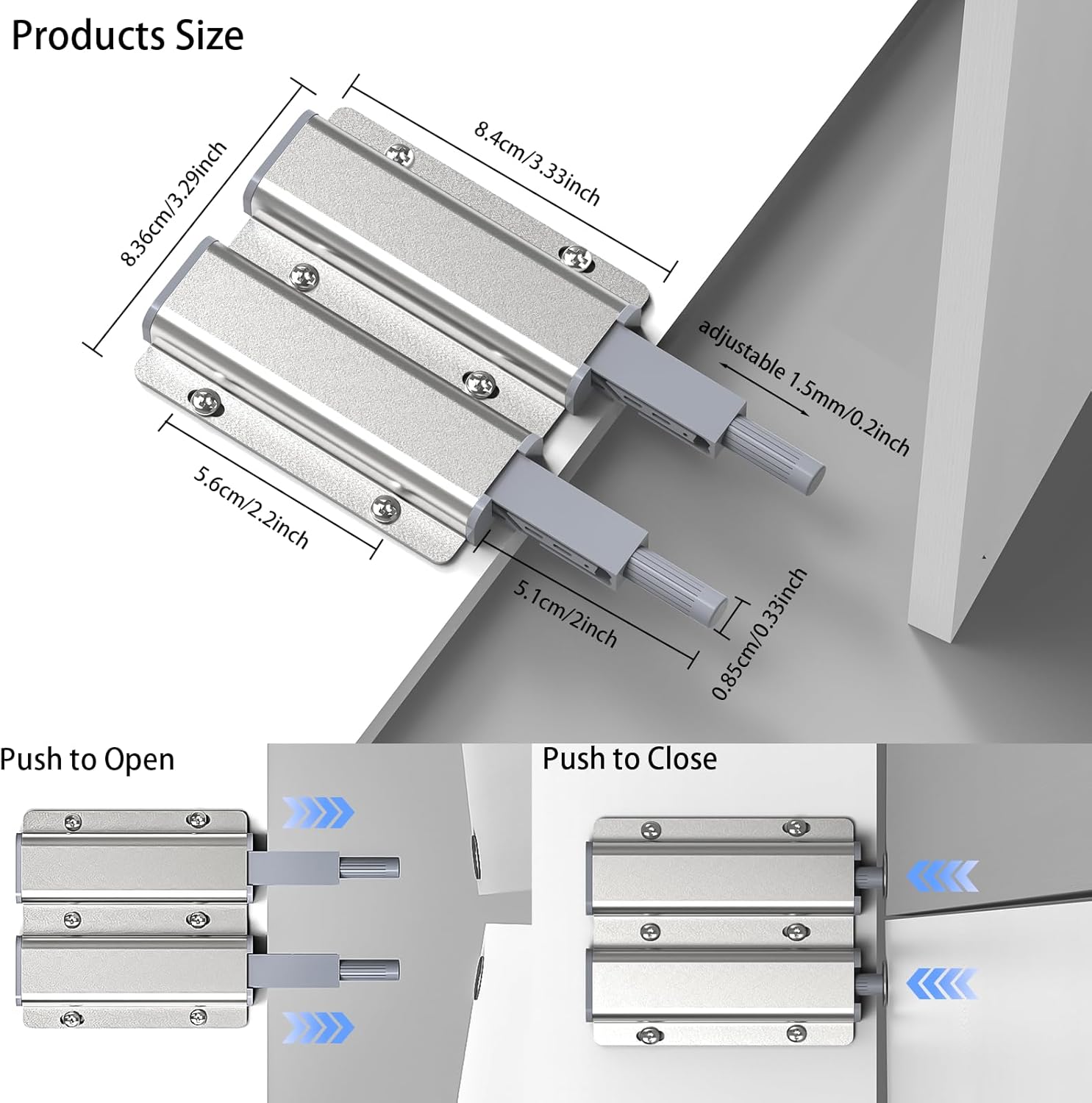 Products Size

8.36cm/3.29inch

8.4cm/3.33inch

adjustable 1.5mm/0.2inch

5.6cm/2.2inch

5.1cm/2inch

0.85cm/0.33inch

Push to Open

Push to Close