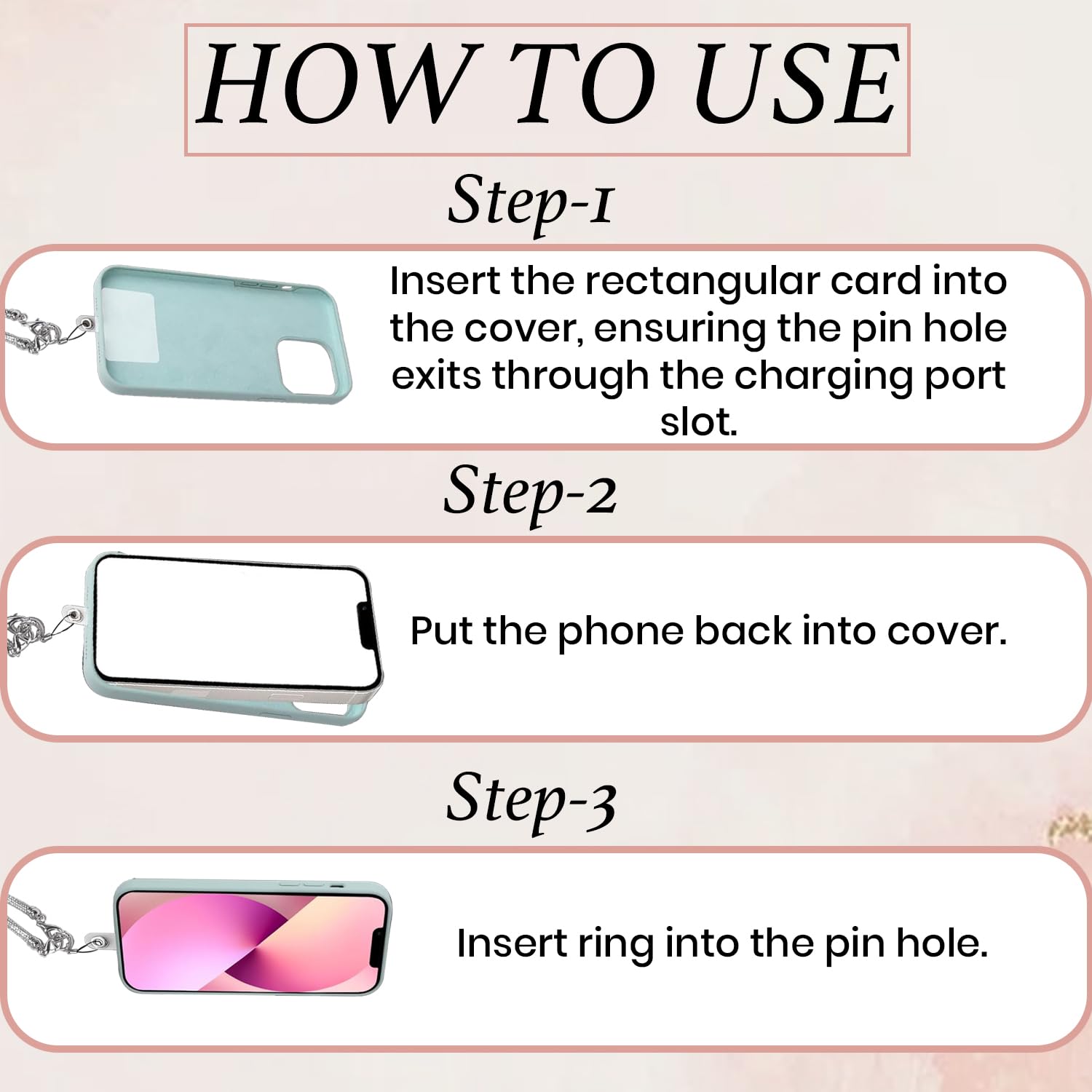 HOW TO USE

Step-1

Insert the rectangular card into the cover, ensuring the pin hole exits through the charging port slot.

Step-2

Put the phone back into cover.

Step-3

Insert ring into the pin hole.