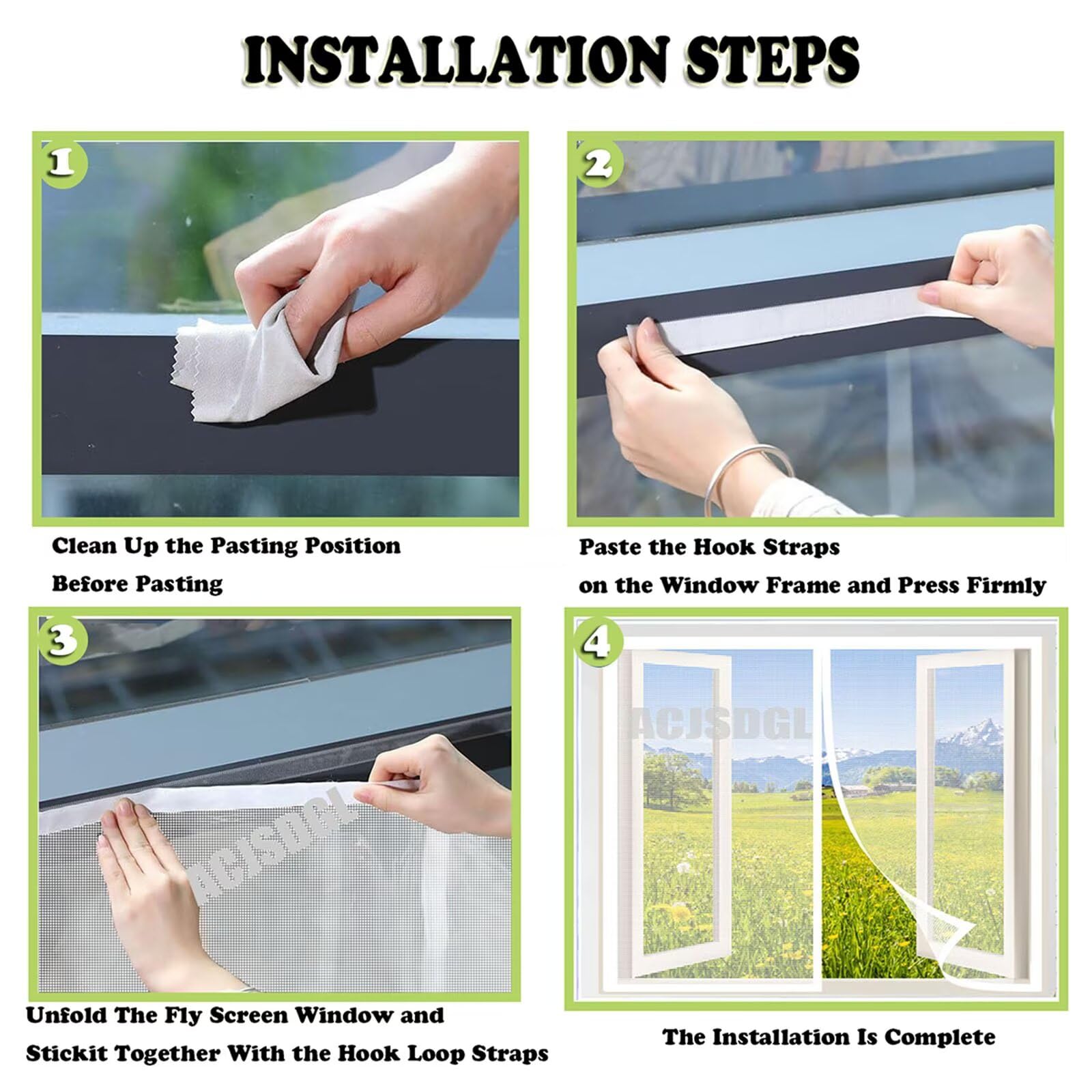 INSTALLATION STEPS

1

Clean Up the Pasting Position
Before Pasting

2

Paste the Hook Straps
on the Window Frame and Press Firmly

3

ACJSDGL

Unfold The Fly Screen Window and
Stickit Together With the Hook Loop Straps

4

ACJSDGL

The Installation Is Complete