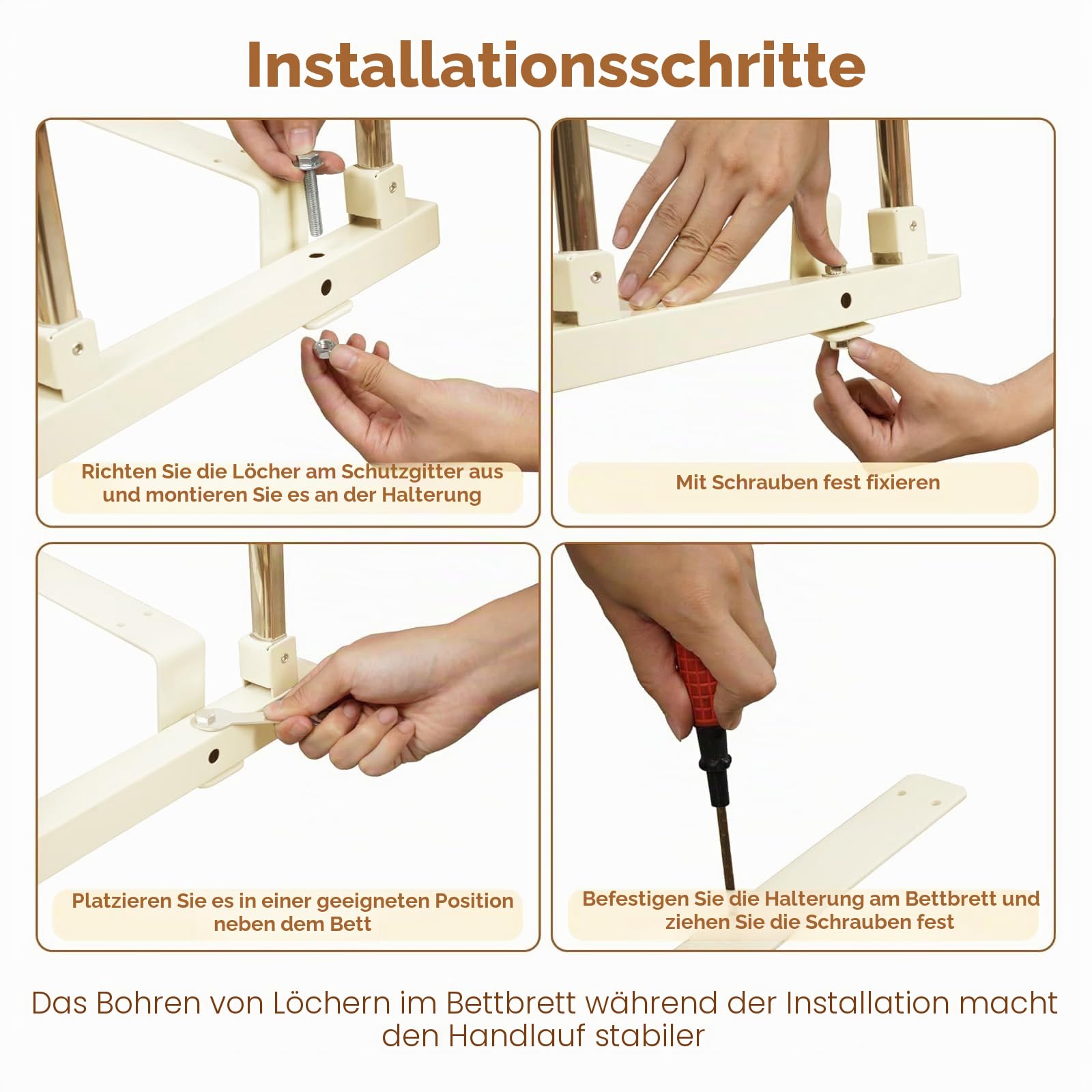 Installationsschritte

Richten Sie die Löcher am Schutzgitter aus und montieren Sie es an der Halterung

Mit Schrauben fest fixieren

Platzieren Sie es in einer geeigneten Position neben dem Bett

Befestigen Sie die Halterung am Bettbrett und ziehen Sie die Schrauben fest

Das Bohren von Löchern im Bettbrett während der Installation macht den Handlauf stabiler