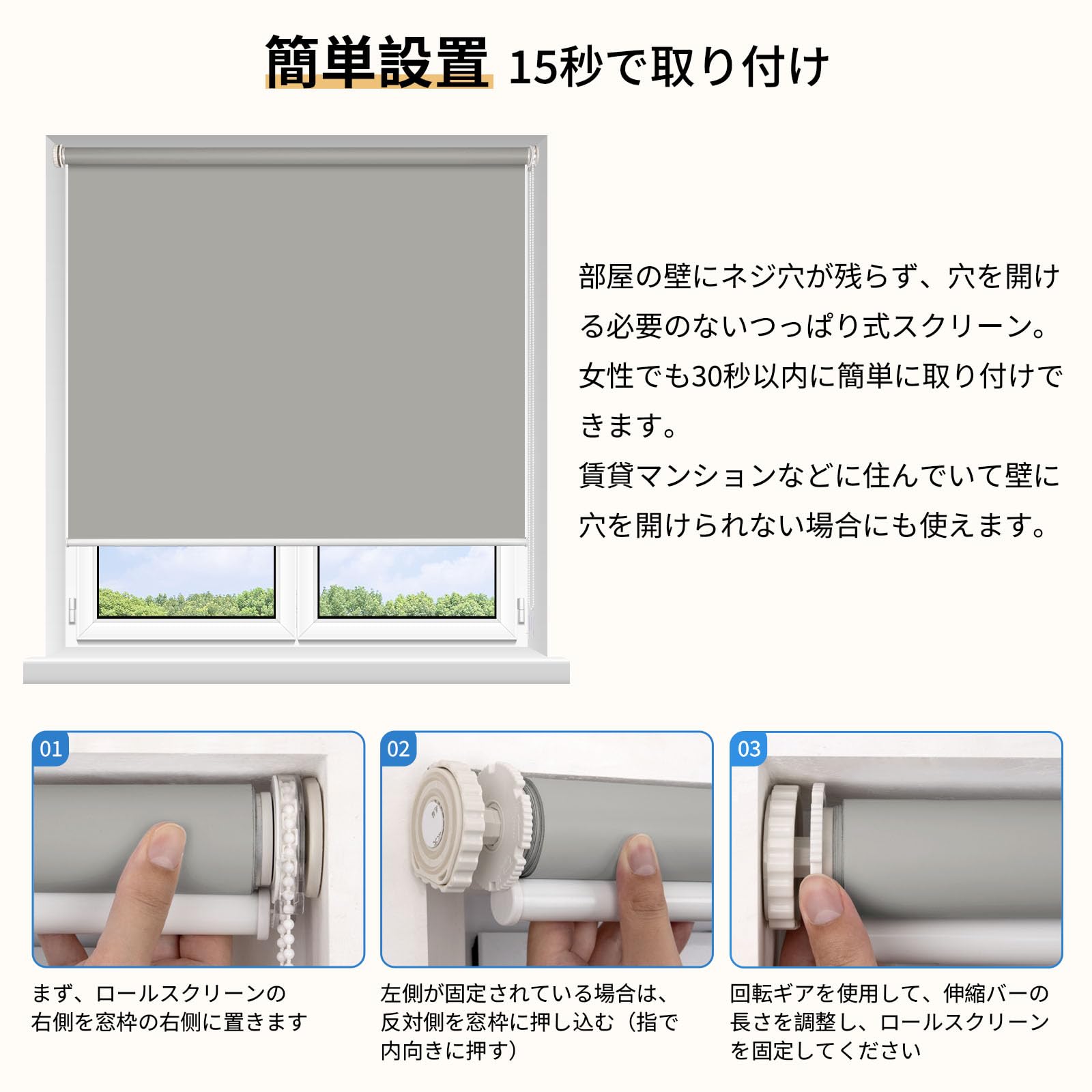 簡単設置 15秒で取り付け

部屋の壁にネジ穴が残らず、穴を開ける必要のないつっぱり式スクリーン。女性でも30秒以内に簡単に取り付けできます。
賃貸マンションなどに住んでいて壁に穴を開けられない場合にも使えます。

01

まず、ロールスクリーンの右側を窓枠の右側に置きます

02

左側が固定されている場合は、反対側を窓枠に押し込む（指で内向きに押す）

03

回転ギアを使用して、伸縮バーの長さを調整し、ロールスクリーンを固定してください