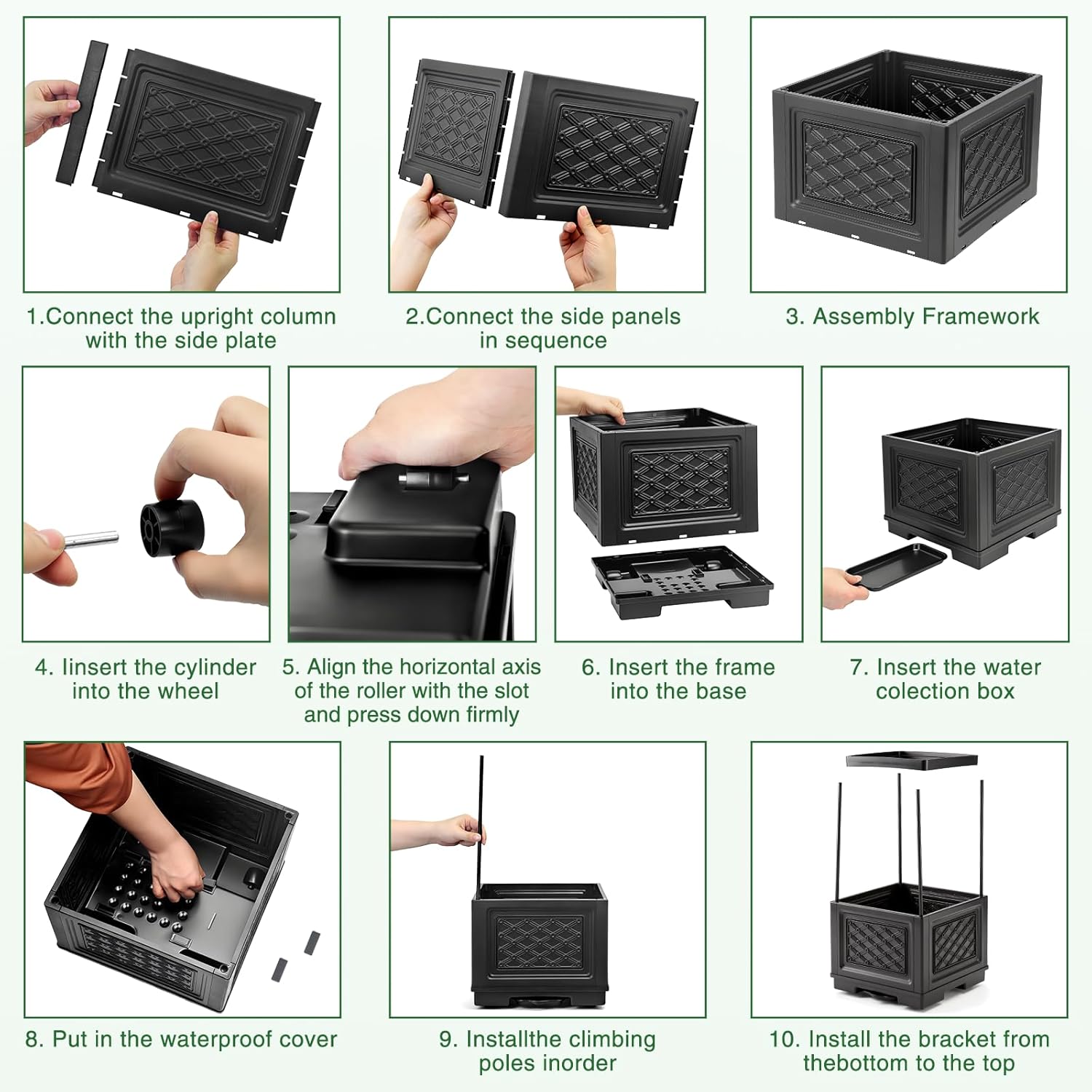 1.Connect the upright column with the side plate

2.Connect the side panels in sequence

3. Assembly Framework

4. Iinsert the cylinder into the wheel

5. Align the horizontal axis of the roller with the slot and press down firmly

6. Insert the frame into the base

7. Insert the water colection box

8. Put in the waterproof cover

9. Installthe climbing poles inorder

10. Install the bracket from thebottom to the top