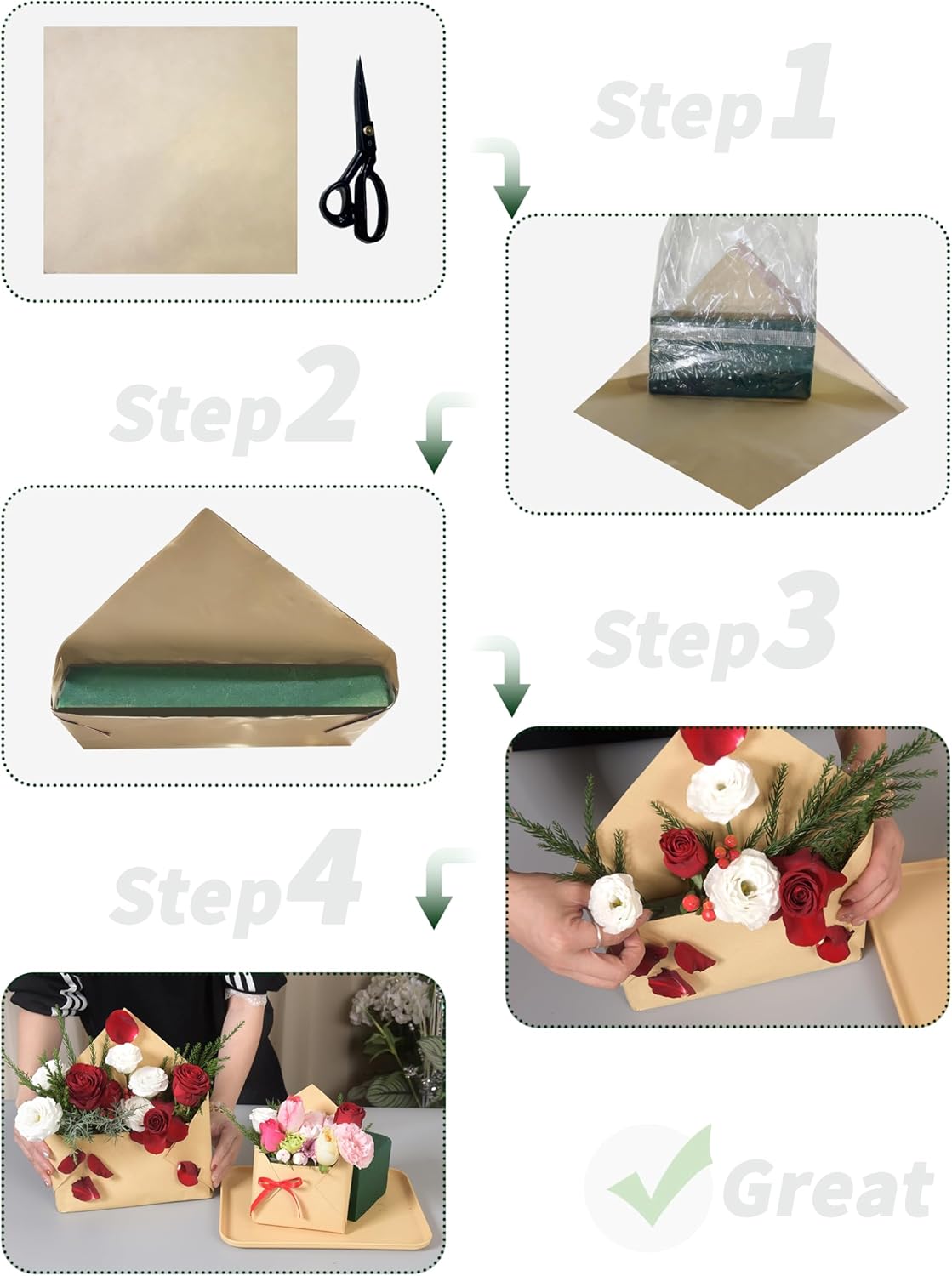 Step1

Step2

Step3

Step4

Great