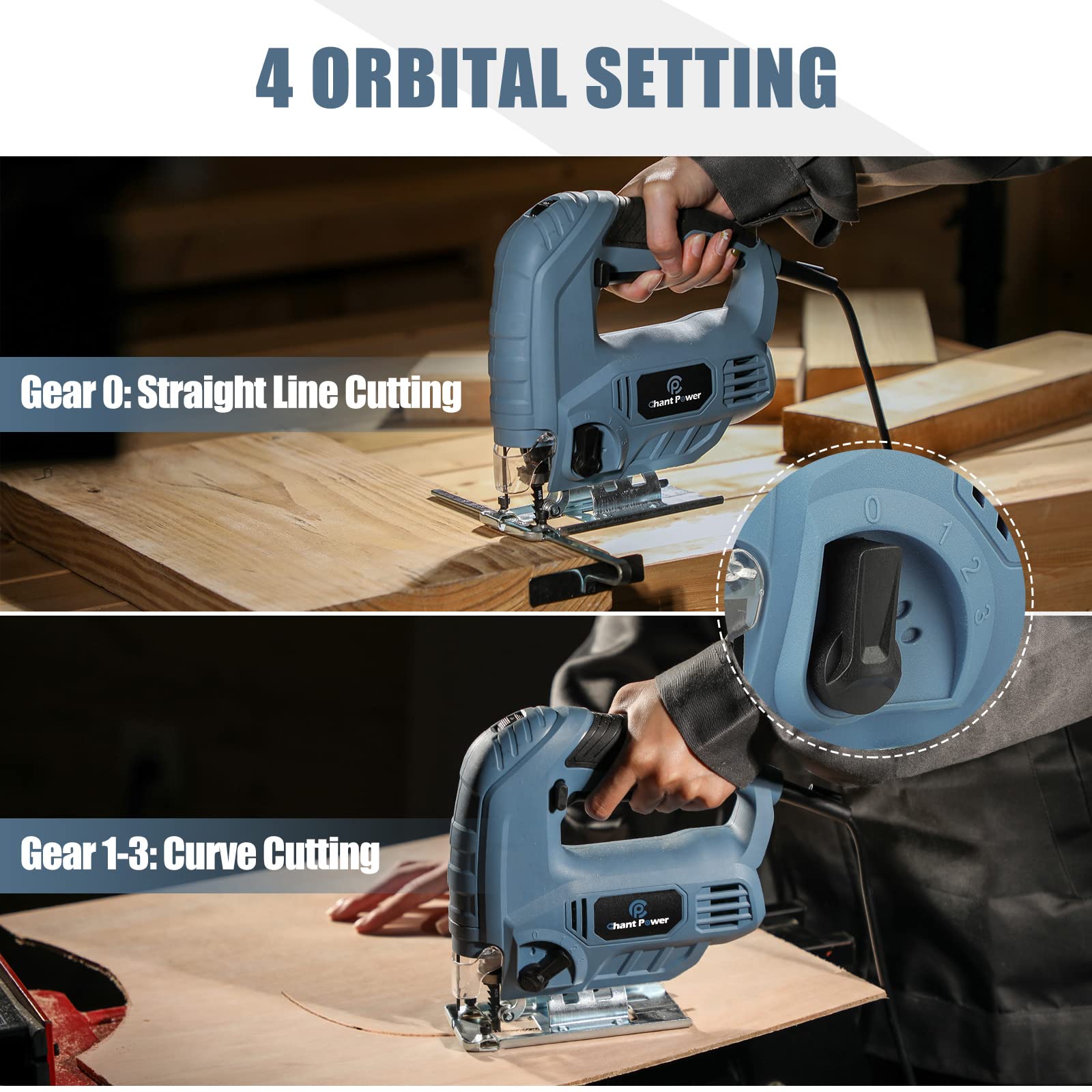 4 ORBITAL SETTING

Gear 0: Straight Line Cutting

Chant Power

0 1 2 3

Gear 1-3: Curve Cutting

Chant Power