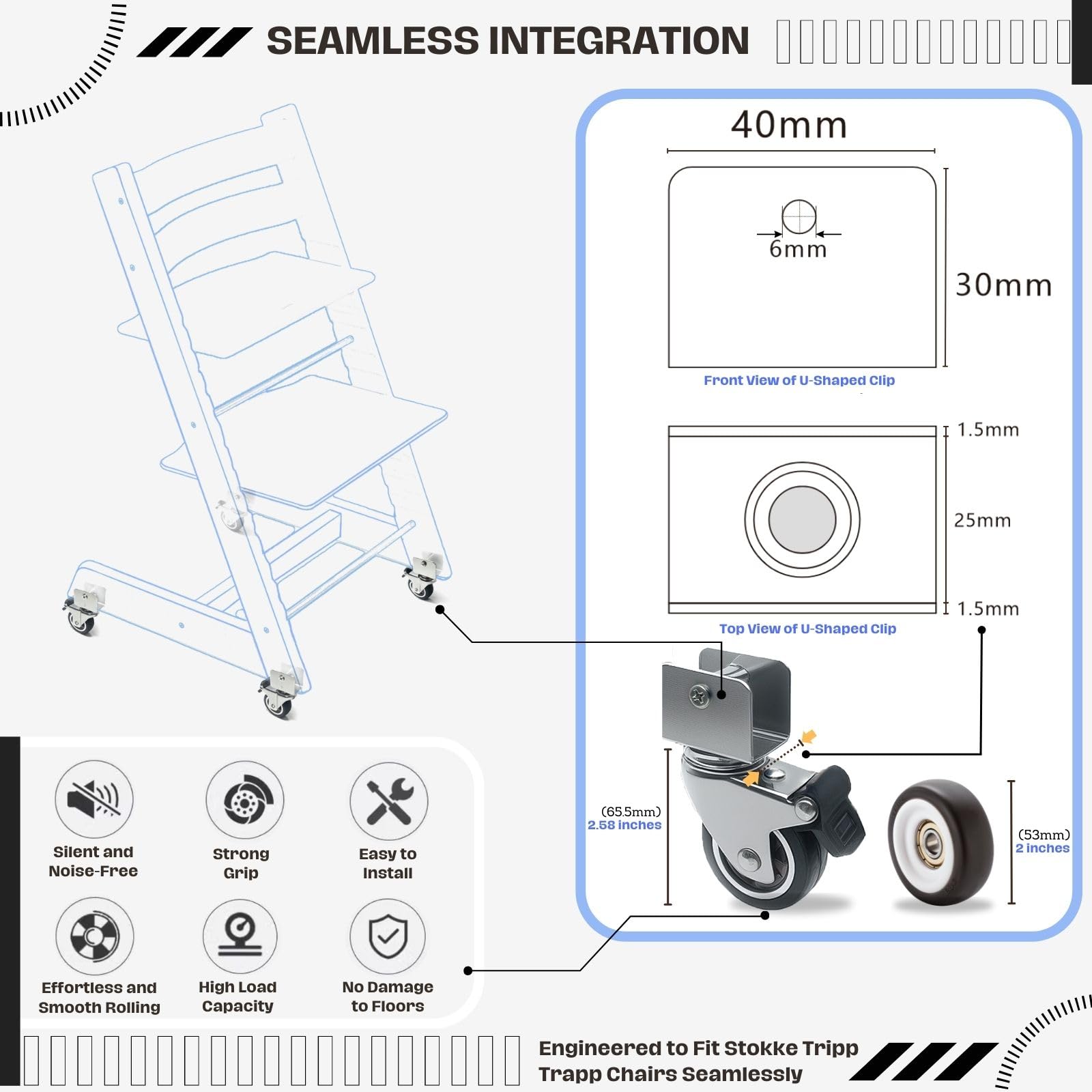 SEAMLESS INTEGRATION

40mm

6mm

30mm

Front View of U-Shaped Clip

1.5mm

25mm

1.5mm

Top View of U-Shaped Clip

(65.5mm)
2.58 inches

(53mm)
2 inches

Silent and Noise-Free

Strong Grip

Easy to Install

Effortless and Smooth Rolling

High Load Capacity

No Damage to Floors

Engineered to Fit Stokke Tripp Trapp Chairs Seamlessly