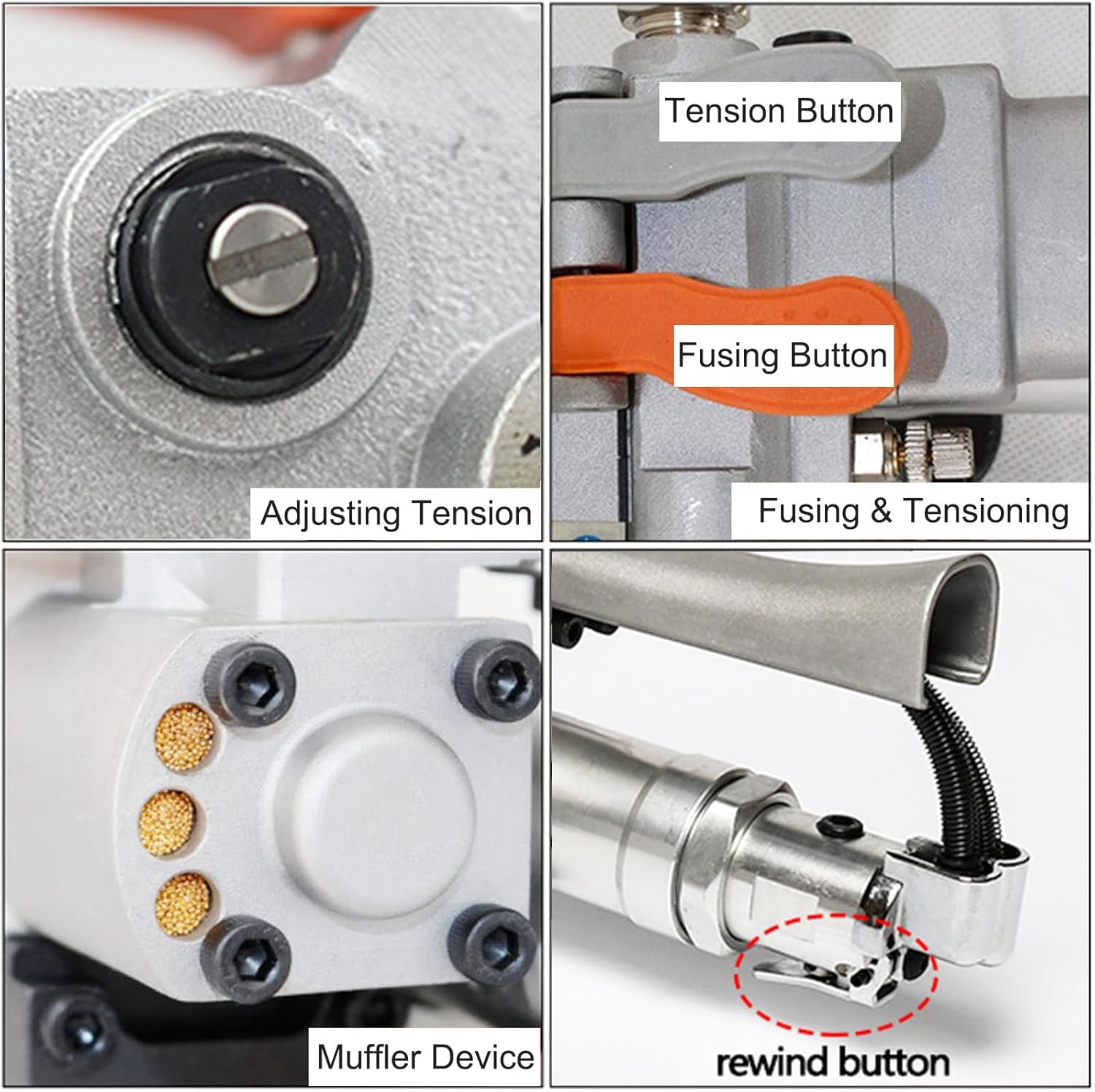 Adjusting Tension

Tension Button

Fusing Button

Fusing & Tensioning

Muffler Device

rewind button