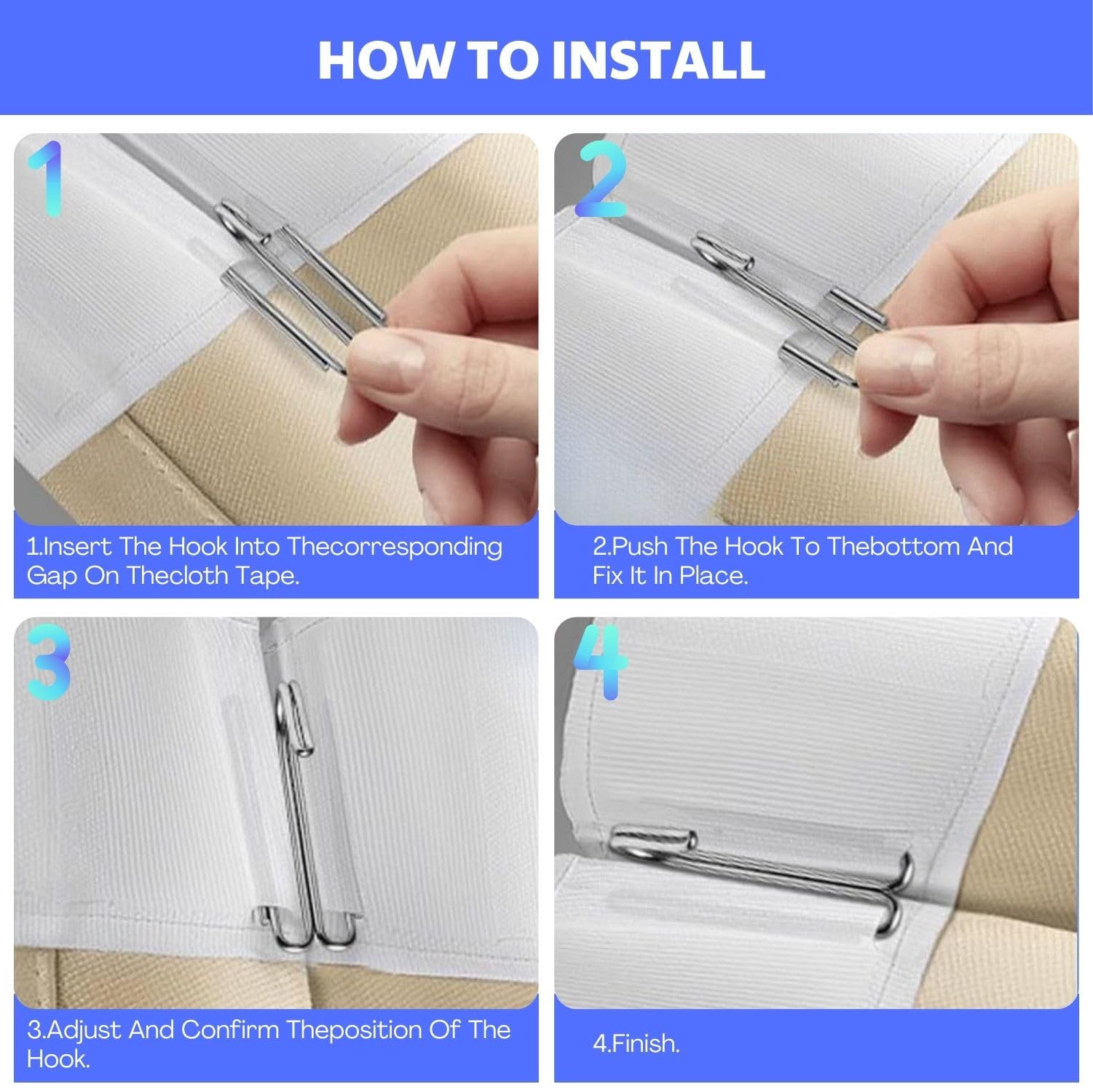 HOW TO INSTALL

1

1.Insert The Hook Into Thecorresponding Gap On Thecloth Tape.

2

2.Push The Hook To Thebottom And Fix It In Place.

3

3.Adjust And Confirm Theposition Of The Hook.

4

4.Finish.