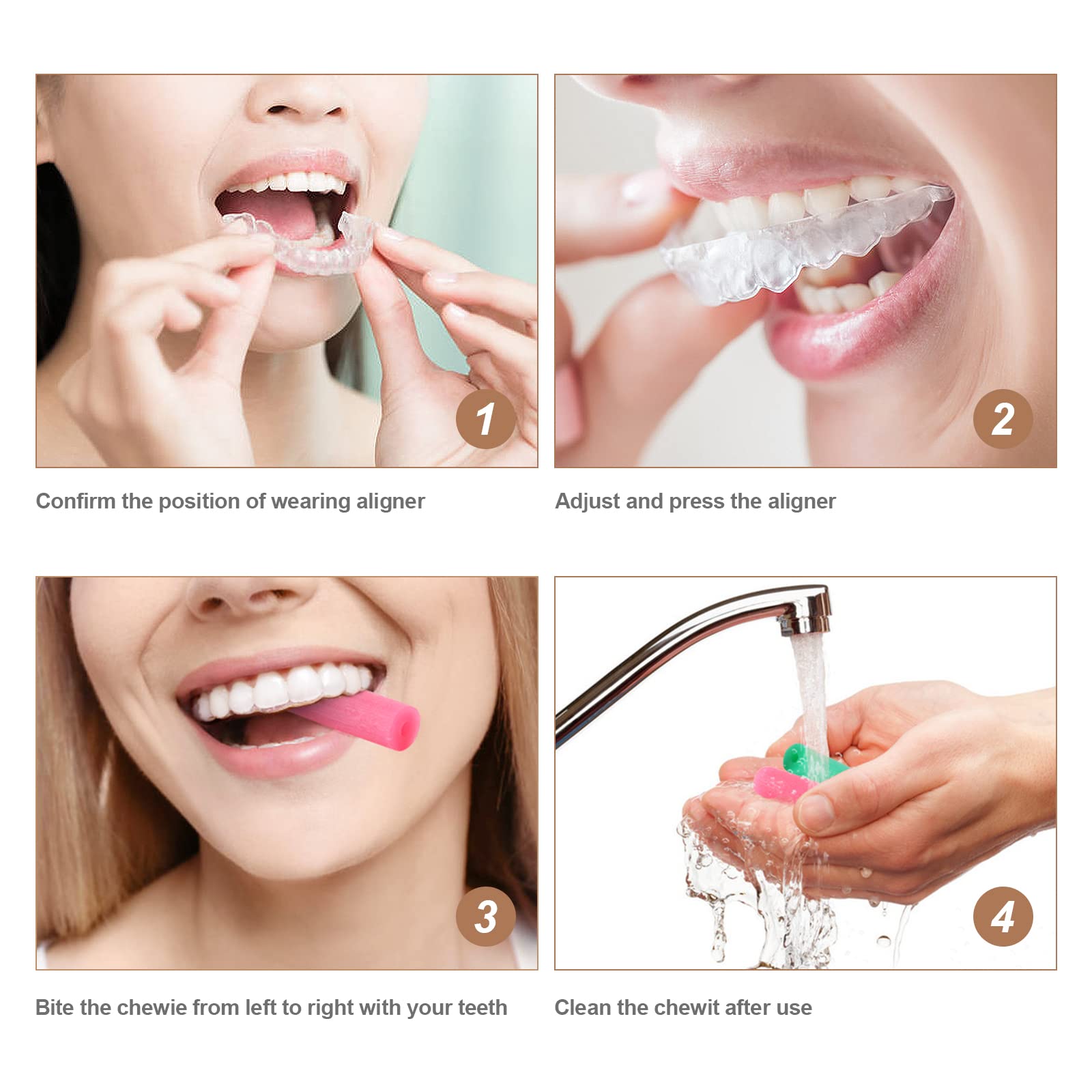 1

Confirm the position of wearing aligner

2

Adjust and press the aligner

3

Bite the chewie from left to right with your teeth

4

Clean the chewit after use