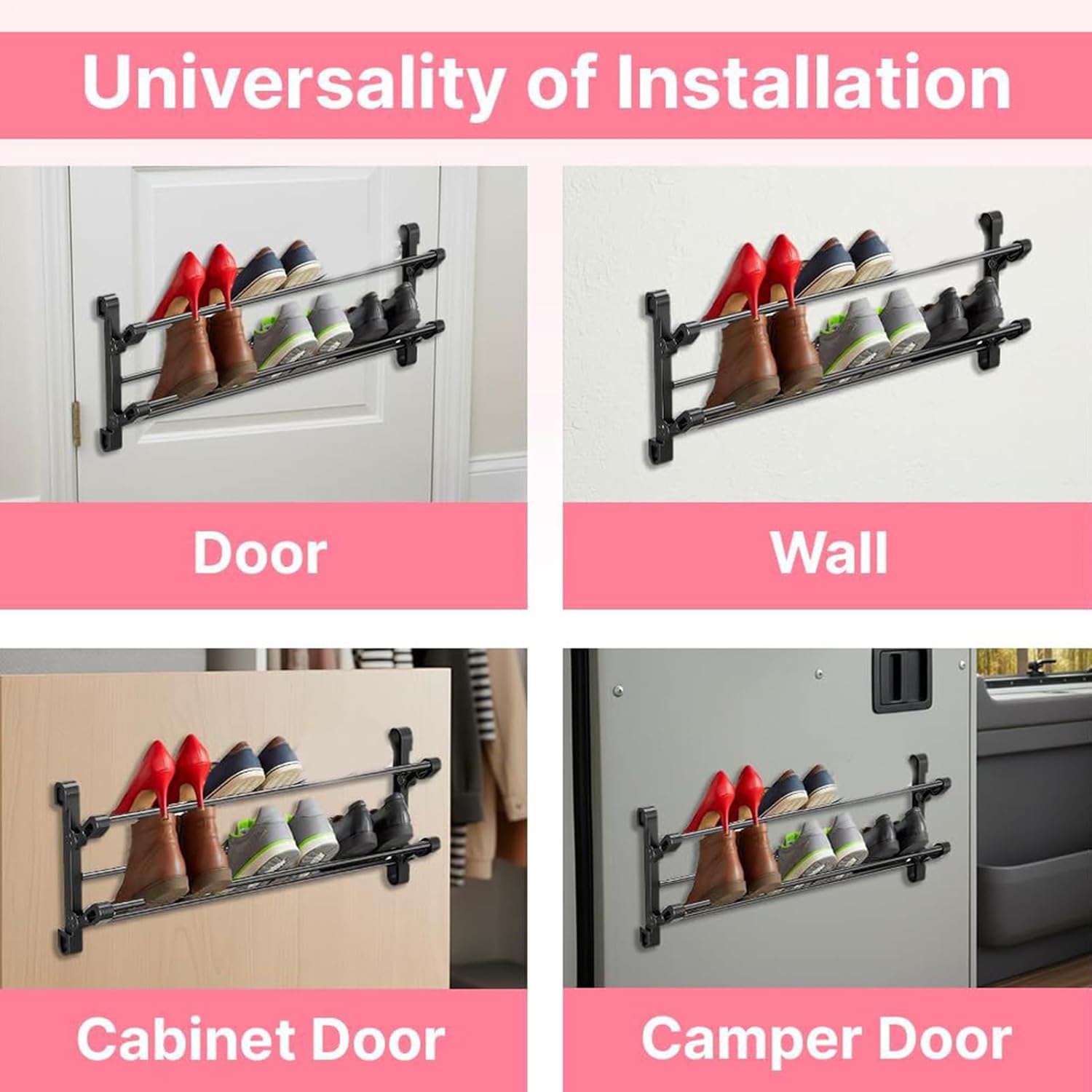 Universality of Installation

Door

Wall

Cabinet Door

Camper Door