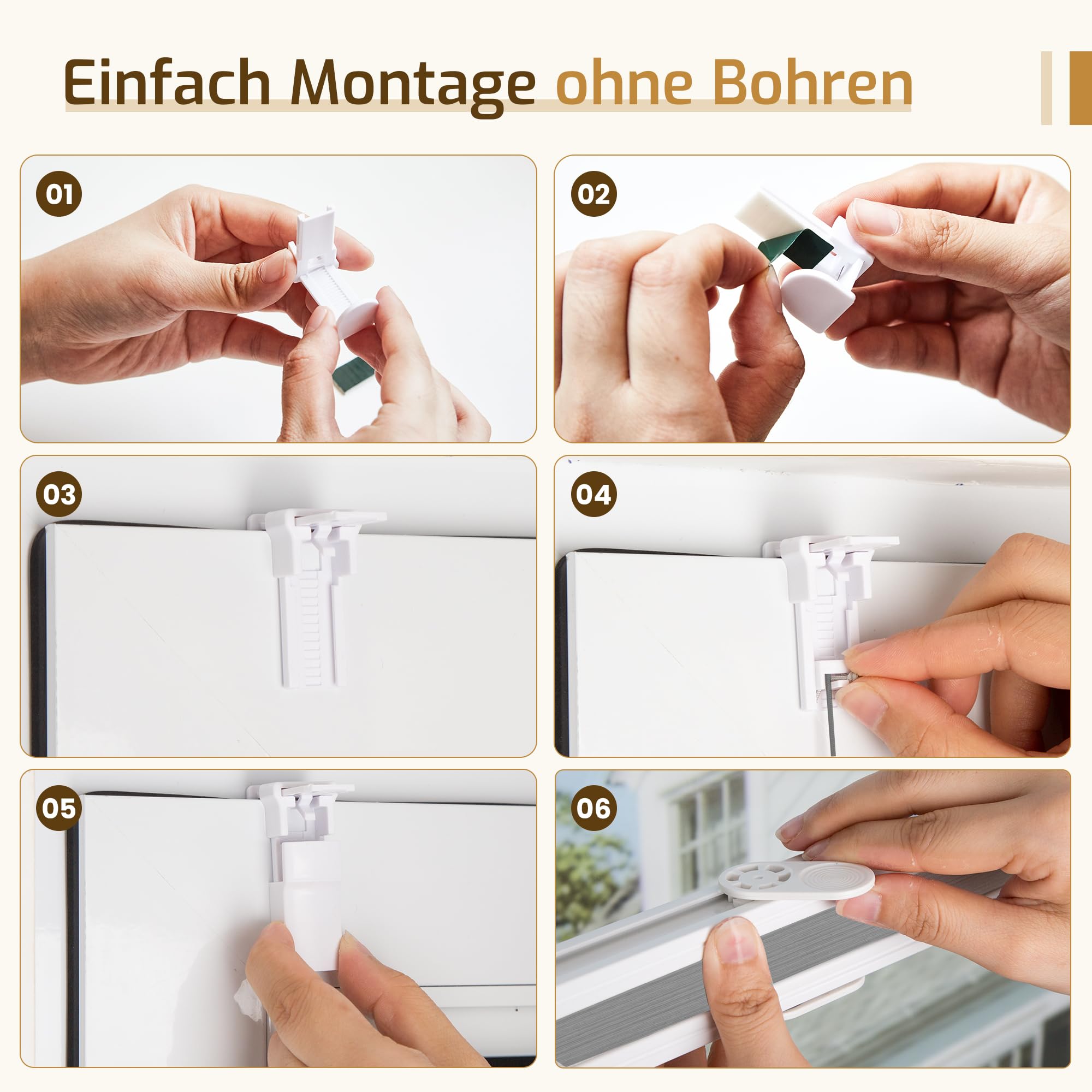 Einfach Montage ohne Bohren

01

02

03

04

05

06