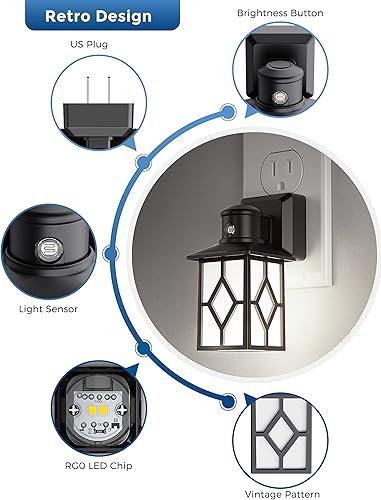 Retro Design

Brightness Button

US Plug

Light Sensor

RG0 LED Chip

Vintage Pattern