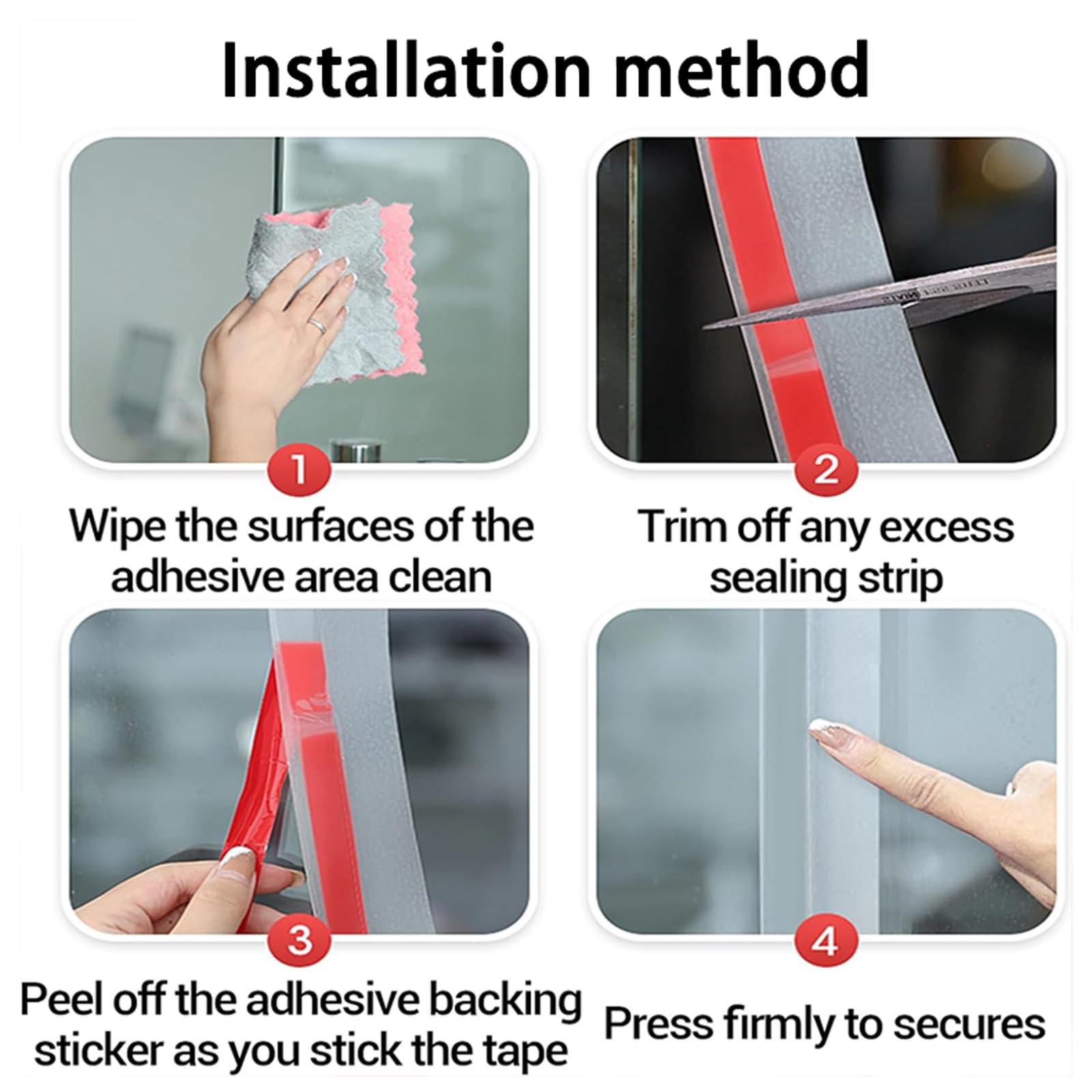 Installation method

1

Wipe the surfaces of the adhesive area clean

2

Trim off any excess sealing strip

3

Peel off the adhesive backing sticker as you stick the tape

4

Press firmly to secures