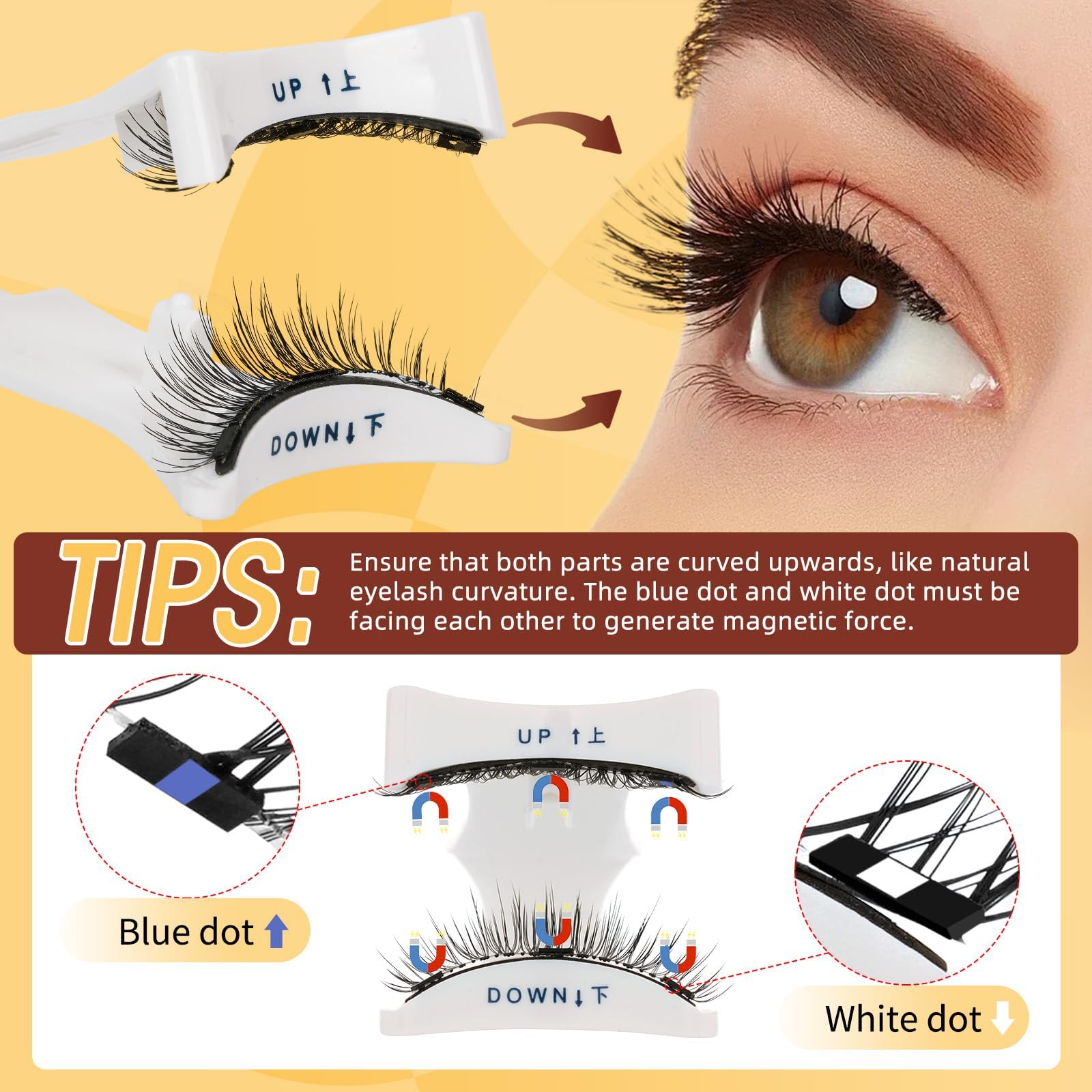 UP ↑上

DOWN↓下

TIPS:

Ensure that both parts are curved upwards, like natural eyelash curvature. The blue dot and white dot must be facing each other to generate magnetic force.

UP ↑上

Blue dot

DOWN↓下

White dot