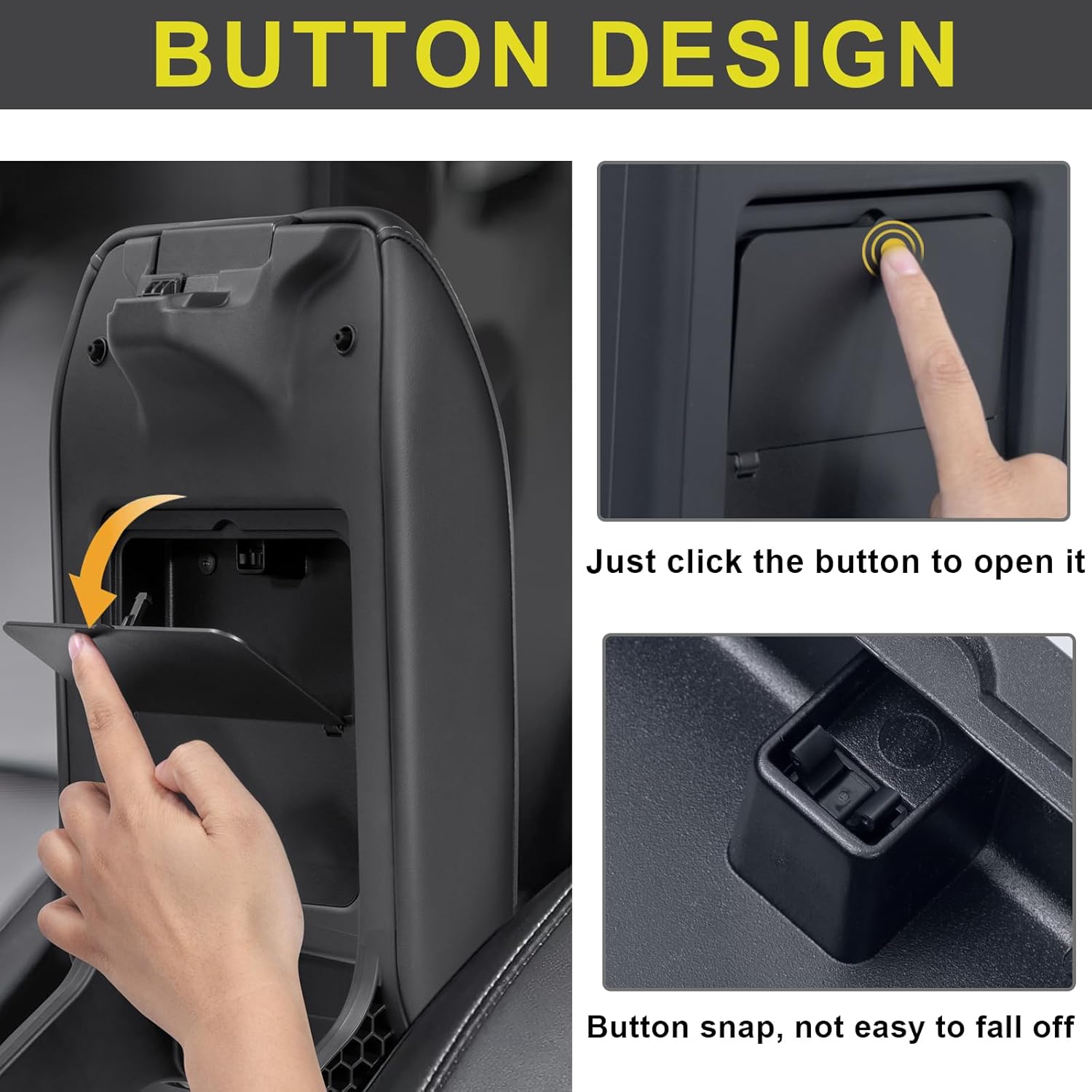 BUTTON DESIGN

Just click the button to open it

Button snap, not easy to fall off