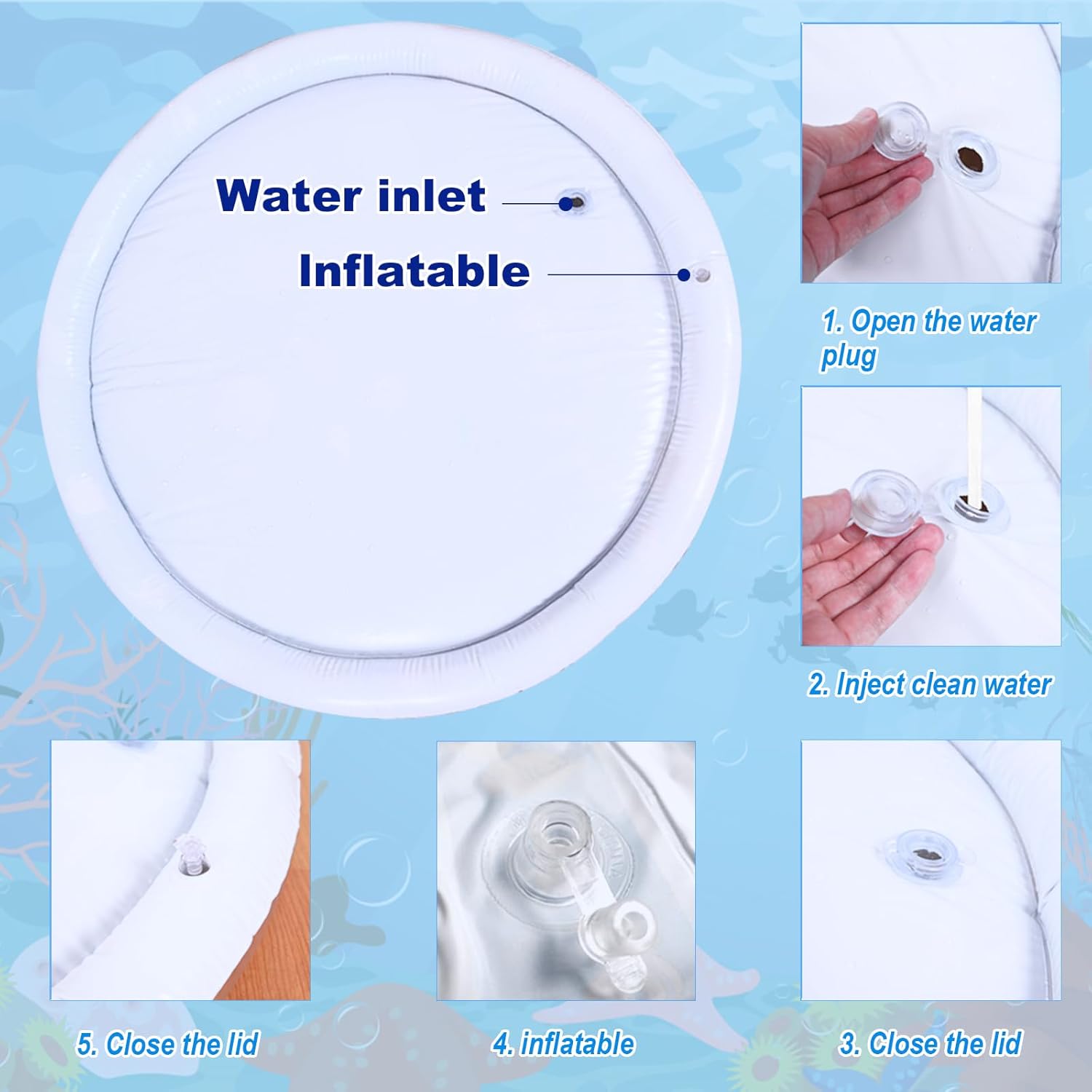 Water inlet

Inflatable

1. Open the water plug

2. Inject clean water

5. Close the lid

4. inflatable

3. Close the lid