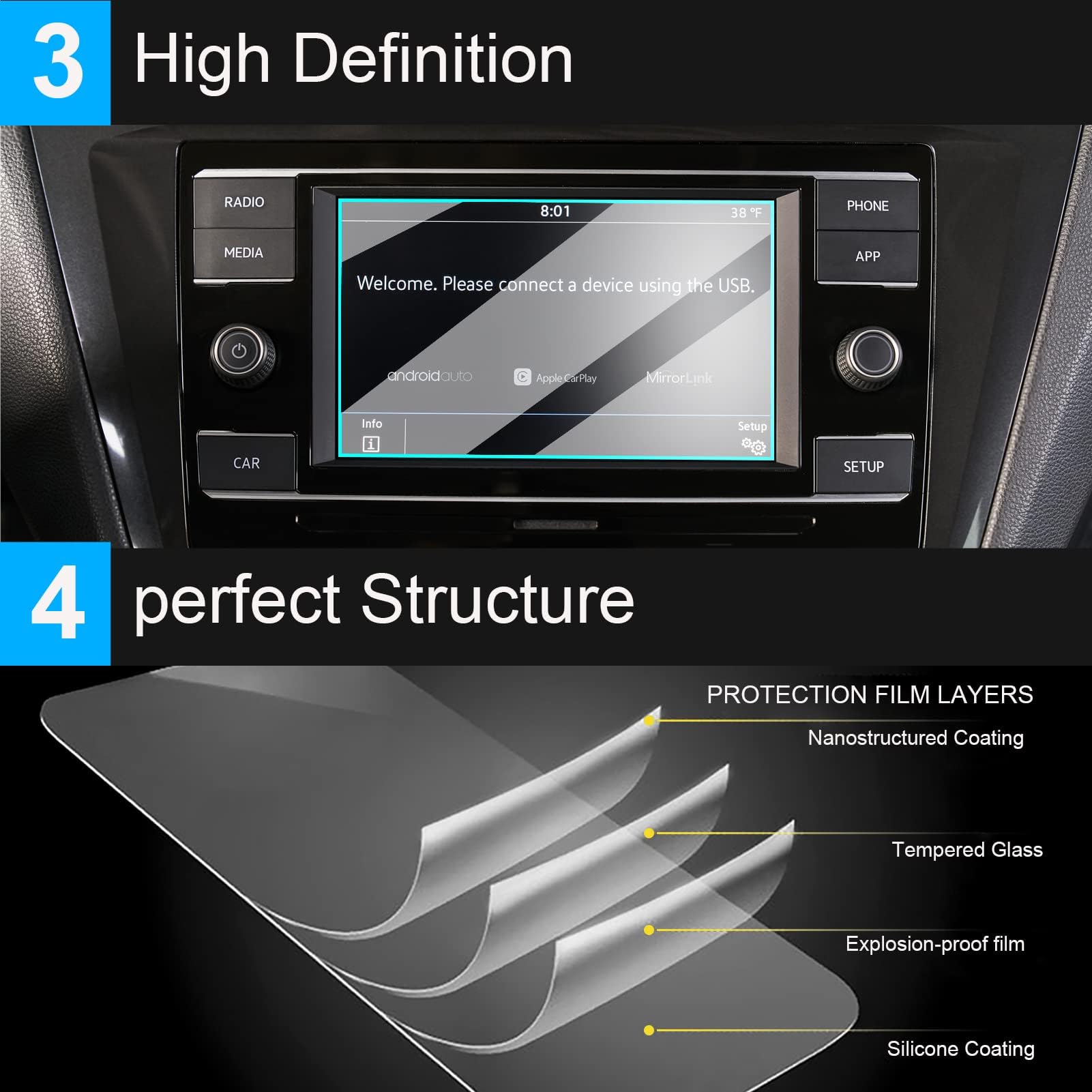 3 High Definition

RADIO

MEDIA

CAR

8:01

38 °F

Welcome. Please connect a device using the USB.

androidauto

Apple CarPlay

MirrorLink

Info

Setup

PHONE

APP

SETUP

4 perfect Structure

PROTECTION FILM LAYERS

Nanostructured Coating

Tempered Glass

Explosion-proof film

Silicone Coating