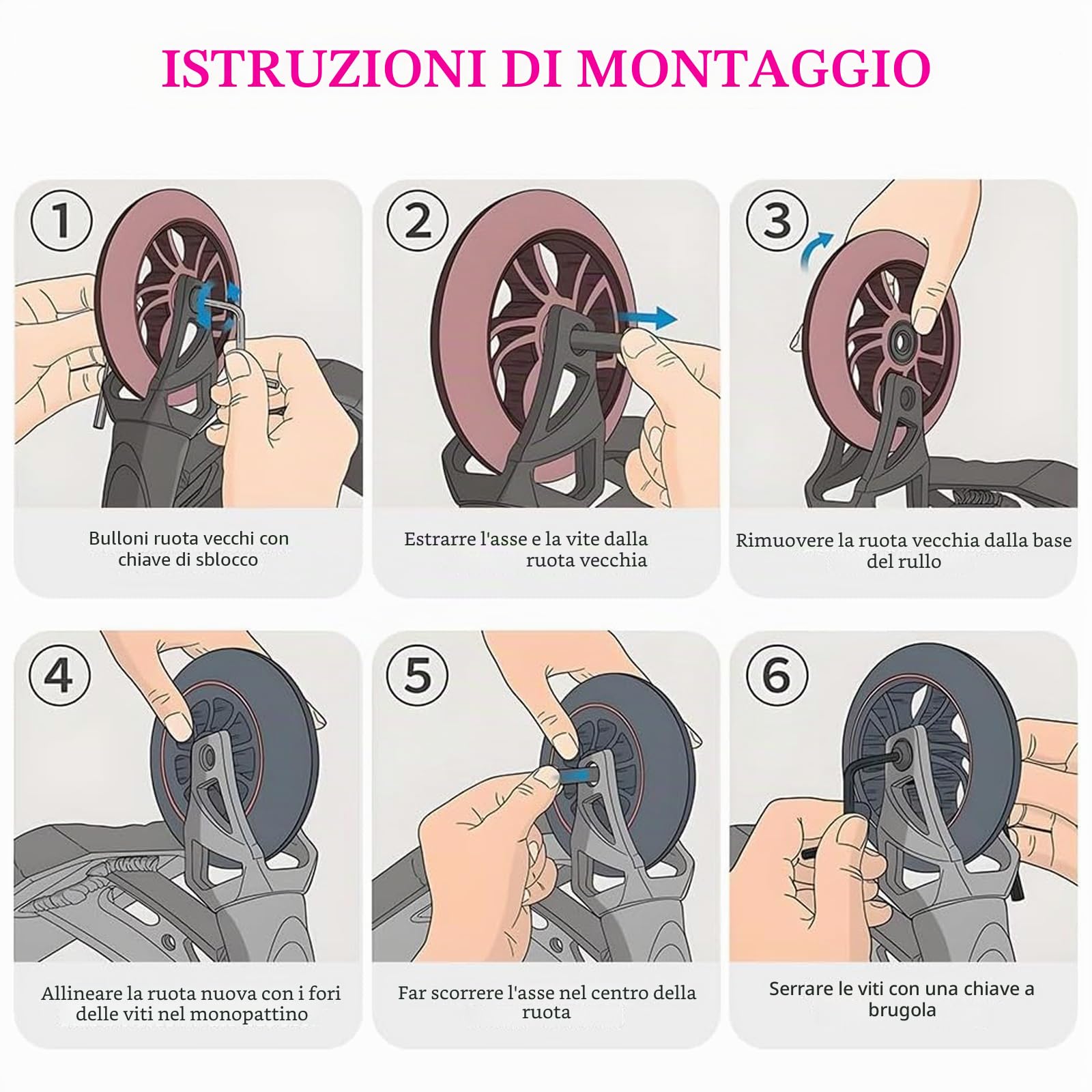 ISTRUZIONI DI MONTAGGIO

1

Bulloni ruota vecchi con chiave di sblocco

2

Estrarre l'asse e la vite dalla ruota vecchia

3

Rimuovere la ruota vecchia dalla base del rullo

4

Allineare la ruota nuova con i fori delle viti nel monopattino

5

Far scorrere l'asse nel centro della ruota

6

Serrare le viti con una chiave a brugola